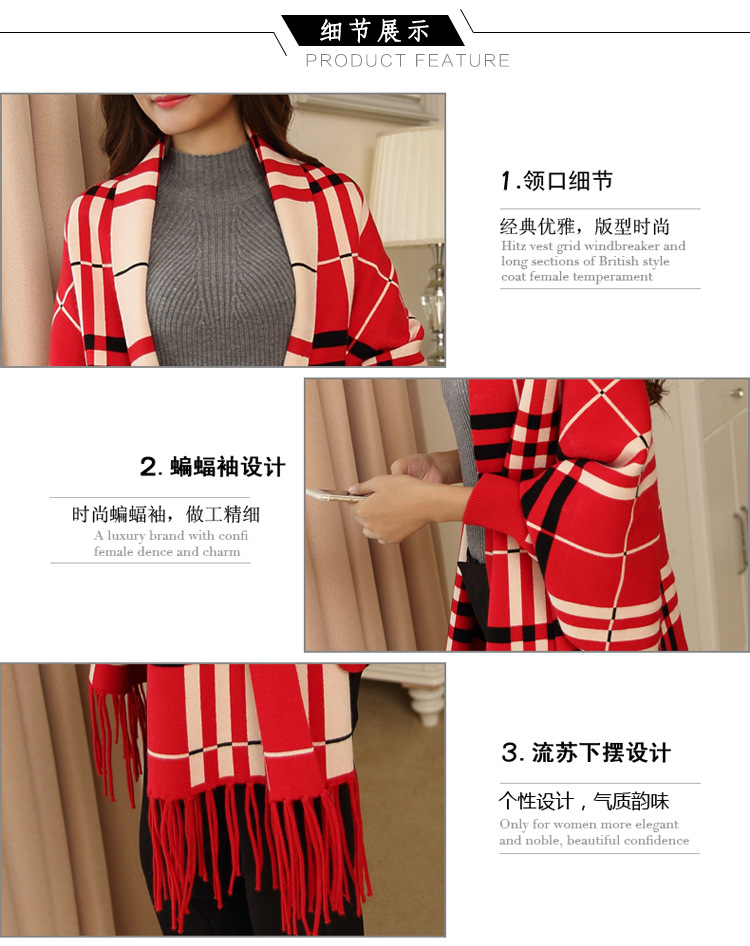 细节展示
PRODUCT FEATURE

1.领口细节

经典优雅，版型时尚
Hitz vest grid windbreaker and long sections of British style coat female temperament

2.蝙蝠袖设计

时尚蝙蝠袖，做工精细
A luxury brand with confi female dence and charm

3.流苏下摆设计

个性设计，气质韵味
Only for women more elegant and noble, beautiful confidence