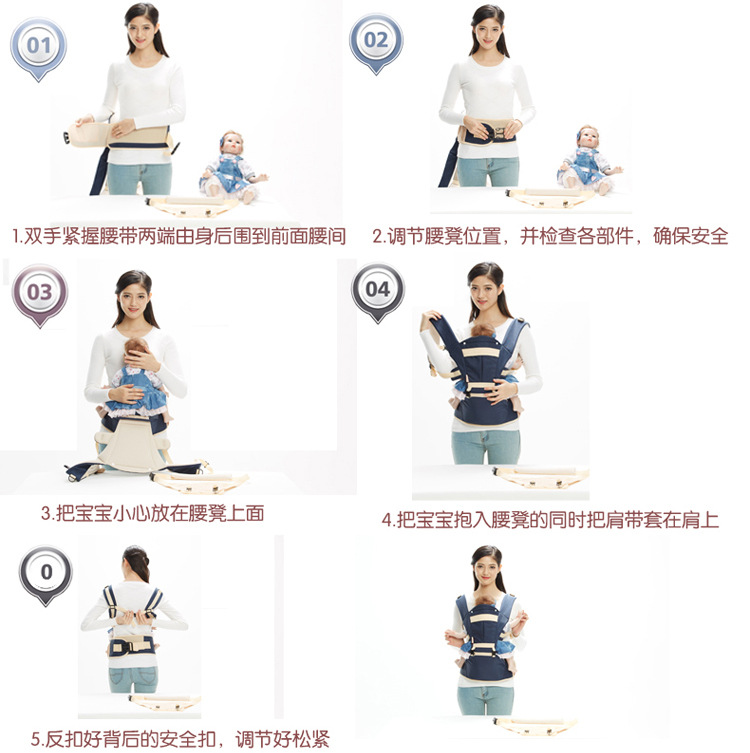 01

1.双手紧握腰带两端由身后围到前面腰间

02

2.调节腰凳位置，并检查各部件，确保安全

03

3.把宝宝小心放在腰凳上面

04

4.把宝宝抱入腰凳的同时把肩带套在肩上

0

5.反扣好背后的安全扣，调节好松紧