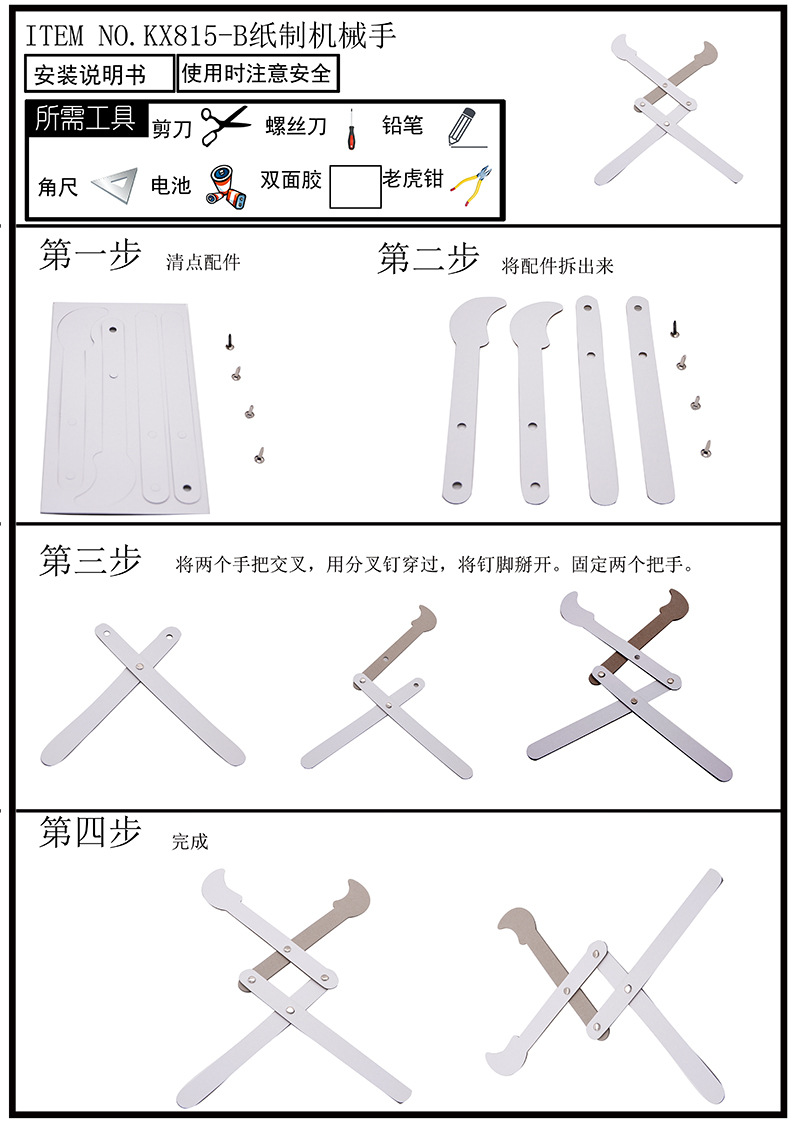 ITEM NO.KX815-B纸制机械手

安装说明书

使用时注意安全

所需工具 剪刀 螺丝刀 铅笔

角尺 电池 双面胶 老虎钳

第一步 清点配件

第二步 将配件拆出来

第三步 将两个手把交叉，用分叉钉穿过，将钉脚掰开。固定两个把手。

第四步 完成