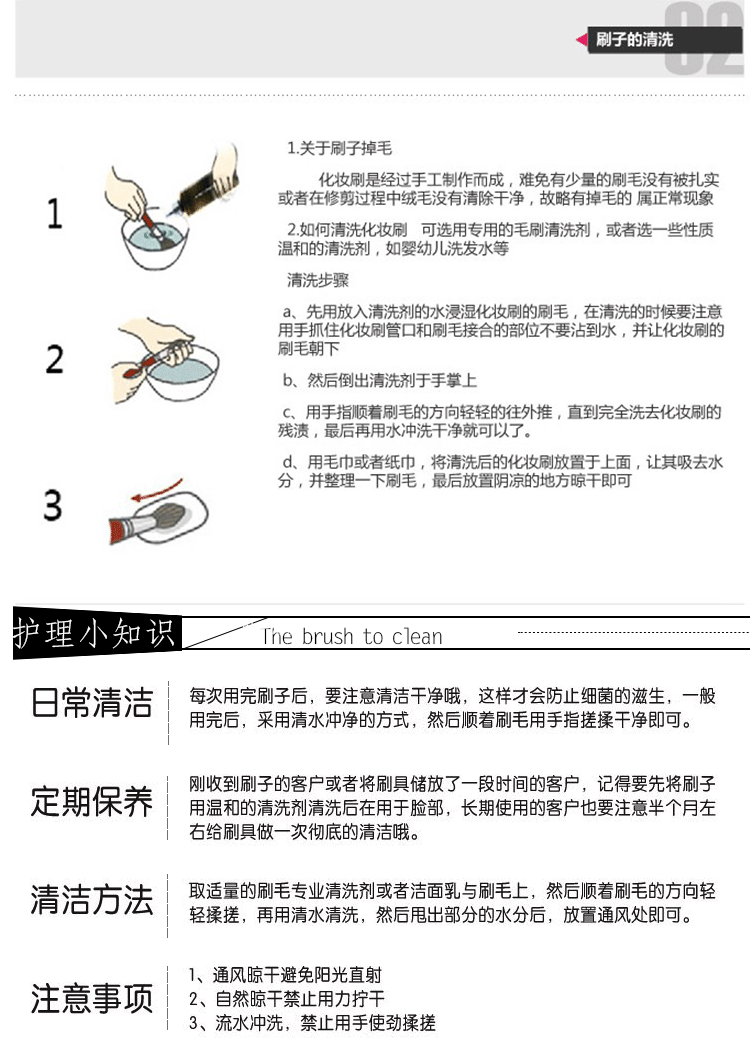 刷子的清洗

02

1

2

3

1.关于刷子掉毛

化妆刷是经过手工制作而成，难免有少量的刷毛没有被扎实或者在修剪过程中绒毛没有清除干净，故略有掉毛的 属正常现象

2.如何清洗化妆刷　可选用专用的毛刷清洗剂，或者选一些性质温和的清洗剂，如婴幼儿洗发水等

清洗步骤

a、先用放入清洗剂的水浸湿化妆刷的刷毛，在清洗的时候要注意用手抓住化妆刷管口和刷毛接合的部位不要沾到水，并让化妆刷的刷毛朝下

b、然后倒出清洗剂于手掌上

c、用手指顺着刷毛的方向轻轻的往外推，直到完全洗去化妆刷的残渍，最后再用水冲洗干净就可以了。

d、用毛巾或者纸巾，将清洗后的化妆刷放置于上面，让其吸去水分，并整理一下刷毛，最后放置阴凉的地方晾干即可

护理小知识

The brush to clean

日常清洁

每次用完刷子后，要注意清洁干净哦，这样才会防止细菌的滋生，一般用完后，采用清水冲净的方式，然后顺着刷毛用手指搓揉干净即可。

定期保养

刚收到刷子的客户或者将刷具储放了一段时间的客户，记得要先将刷子用温和的清洗剂清洗后在用于脸部，长期使用的客户也要注意半个月左右给刷具做一次彻底的清洁哦。

清洁方法

取适量的刷毛专业清洗剂或者洁面乳与刷毛上，然后顺着刷毛的方向轻轻揉搓，再用清水清洗，然后甩出部分的水分后，放置通风处即可。

注意事项

1、通风晾干避免阳光直射
2、自然晾干禁止用力拧干
3、流水冲洗，禁止用手使劲揉搓