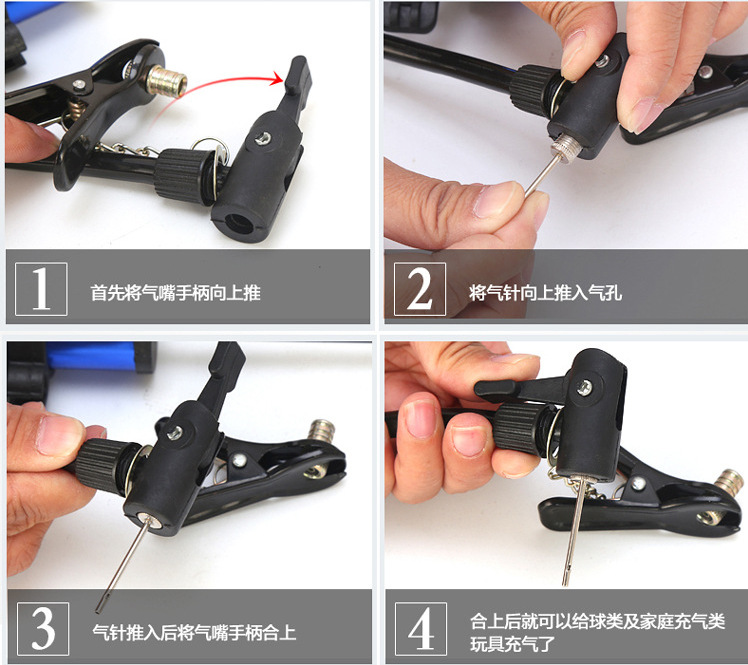 1 首先将气嘴手柄向上推

2 将气针向上推入气孔

3 气针推入后将气嘴手柄合上

4 合上后就可以给球类及家庭充气类玩具充气了