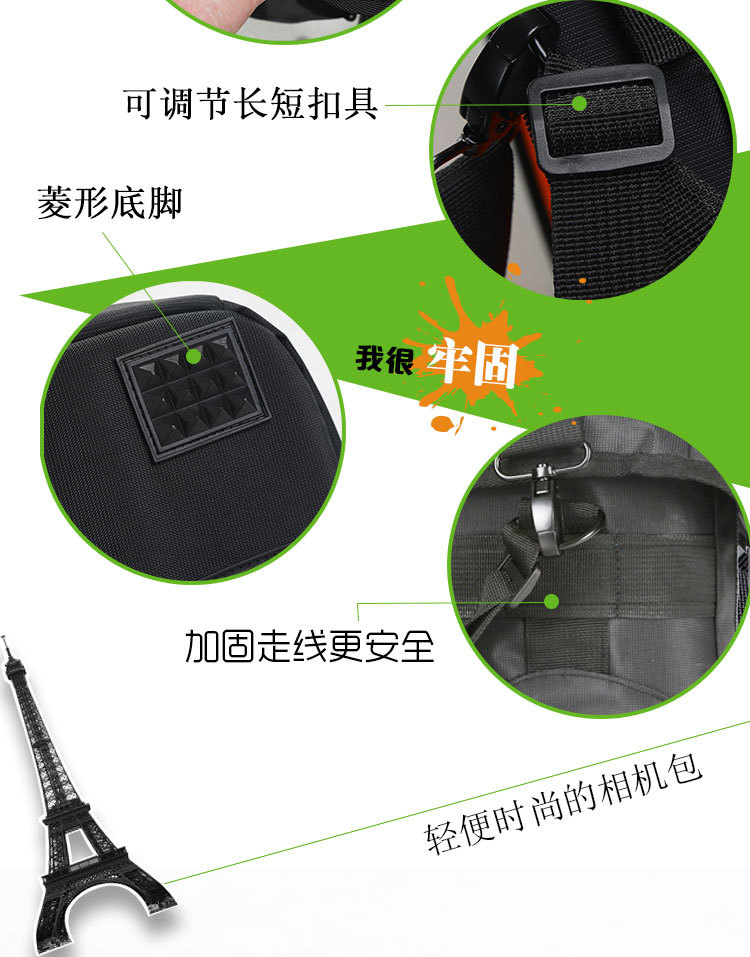 可调节长短扣具

菱形底脚

我很牢固

加固走线更安全

轻便时尚的相机包