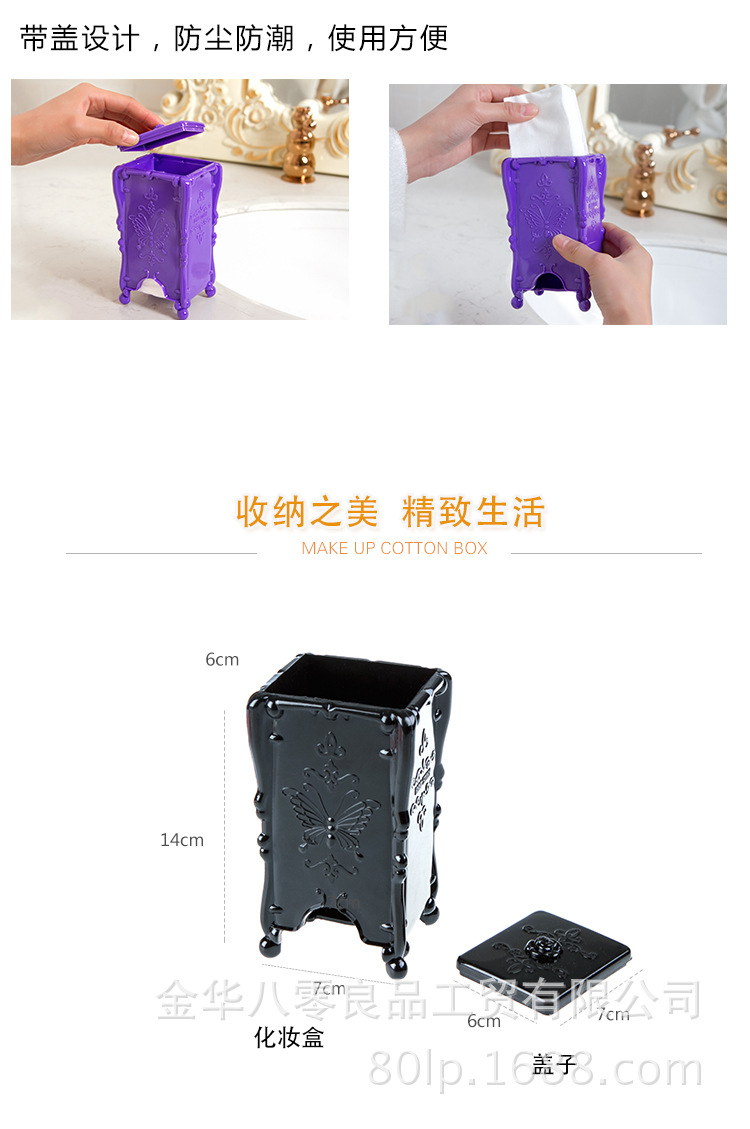 带盖设计，防尘防潮，使用方便

收纳之美 精致生活

MAKE UP COTTON BOX

6cm

14cm

7cm

化妆盒

6cm

7cm

盖子

金华八零良品工贸有限公司

80lp.1688.com