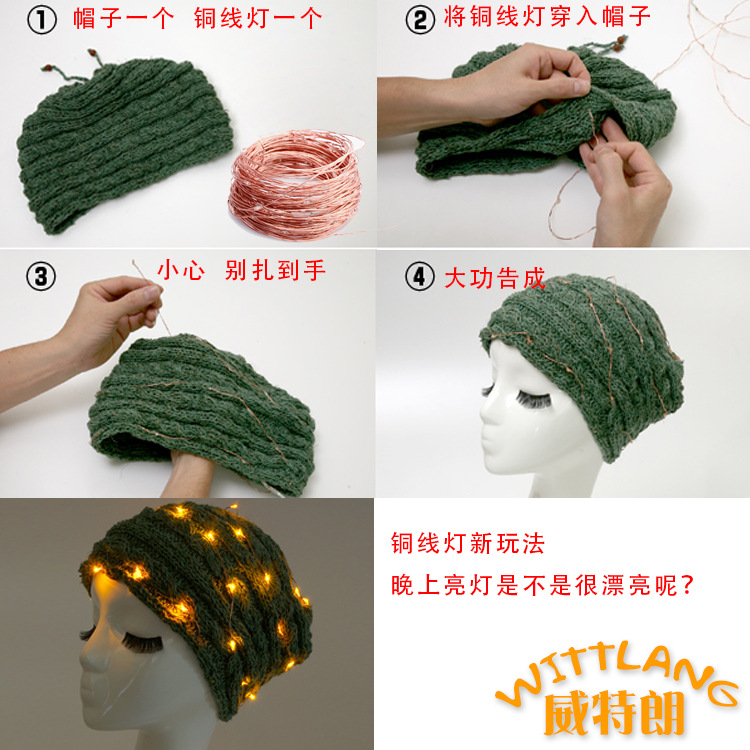 ① 帽子一个 铜线灯一个

② 将铜线灯穿入帽子

③ 小心 别扎到手

④ 大功告成

铜线灯新玩法

晚上亮灯是不是很漂亮呢？

WITTLANG
威特朗