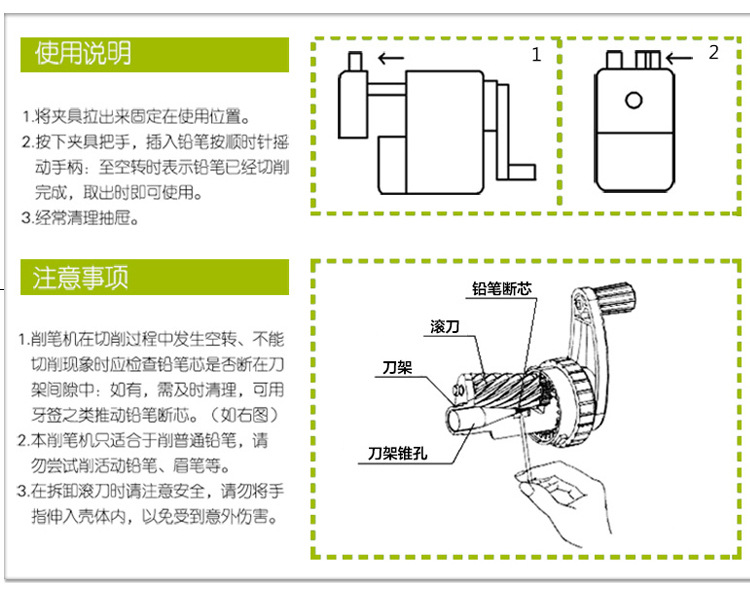 使用说明

1.将夹具拉出来固定在使用位置。
2.按下夹具把手，插入铅笔按顺时针摇动手柄：至空转时表示铅笔已经切削完成，取出时即可使用。
3.经常清理抽屉。

1

2

注意事项

1.削笔机在切削过程中发生空转、不能切削现象时应检查铅笔芯是否断在刀架间隙中：如有，需及时清理，可用牙签之类推动铅笔断芯。（如右图）
2.本削笔机只适合于削普通铅笔，请勿尝试削活动铅笔、眉笔等。
3.在拆卸滚刀时请注意安全，请勿将手指伸入壳体内，以免受到意外伤害。

铅笔断芯

滚刀

刀架

刀架锥孔