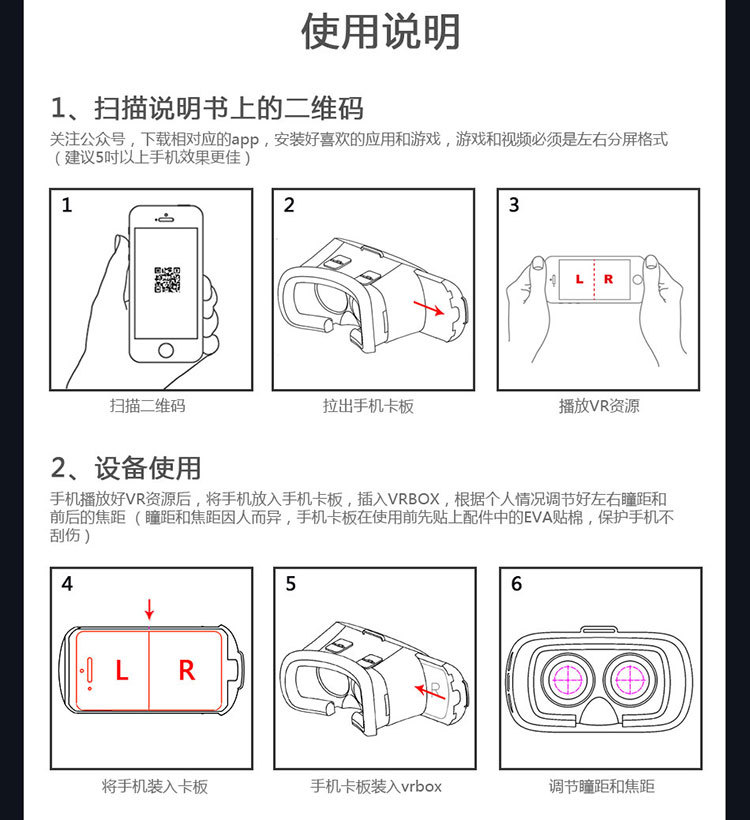 使用说明

1、扫描说明书上的二维码

关注公众号，下载相对应的app，安装好喜欢的应用和游戏，游戏和视频必须是左右分屏格式（建议5吋以上手机效果更佳）

1

扫描二维码

2

拉出手机卡板

3

L R

播放VR资源

2、设备使用

手机播放好VR资源后，将手机放入手机卡板，插入VRBOX，根据个人情况调节好左右瞳距和前后的焦距（瞳距和焦距因人而异，手机卡板在使用前先贴上配件中的EVA贴棉，保护手机不刮伤）

4

L R

将手机装入卡板

5

R

手机卡板装入vrbox

6

调节瞳距和焦距