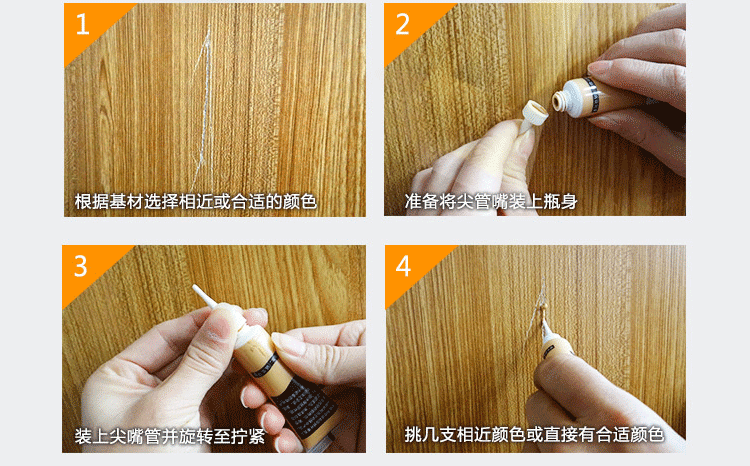 1
根据基材选择相近或合适的颜色

2
准备将尖管嘴装上瓶身

3
装上尖嘴管并旋转至拧紧

4
挑几支相近颜色或直接有合适颜色