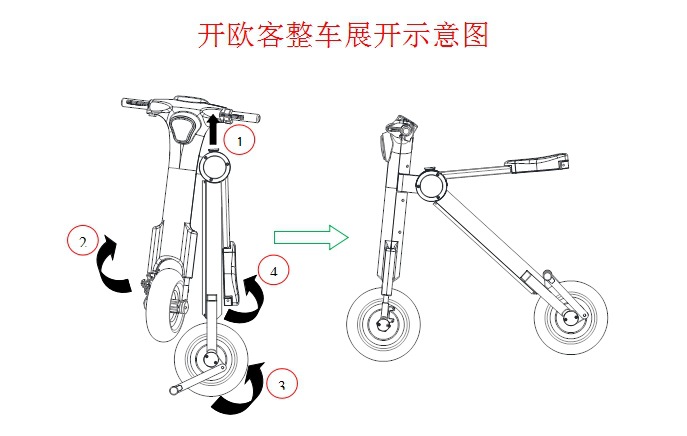 开欧客整车展开示意图

1

2

4

3