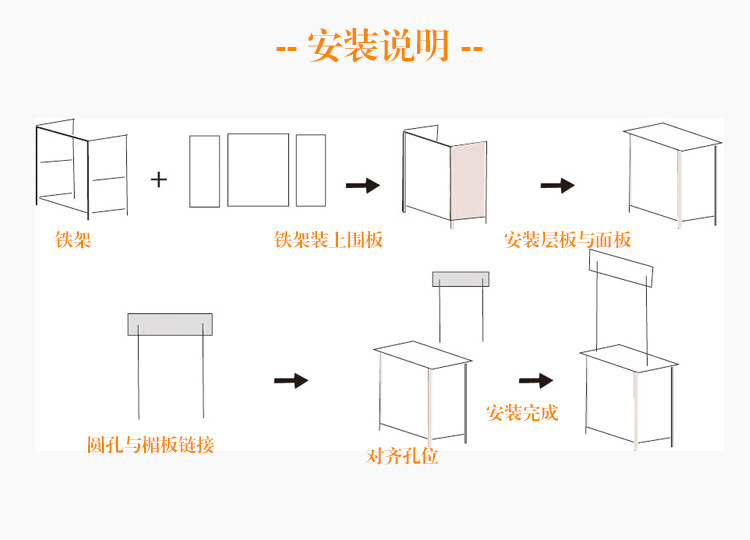 -- 安装说明 --

铁架

+

铁架装上围板

安装层板与面板

圆孔与楣板链接

对齐孔位

安装完成