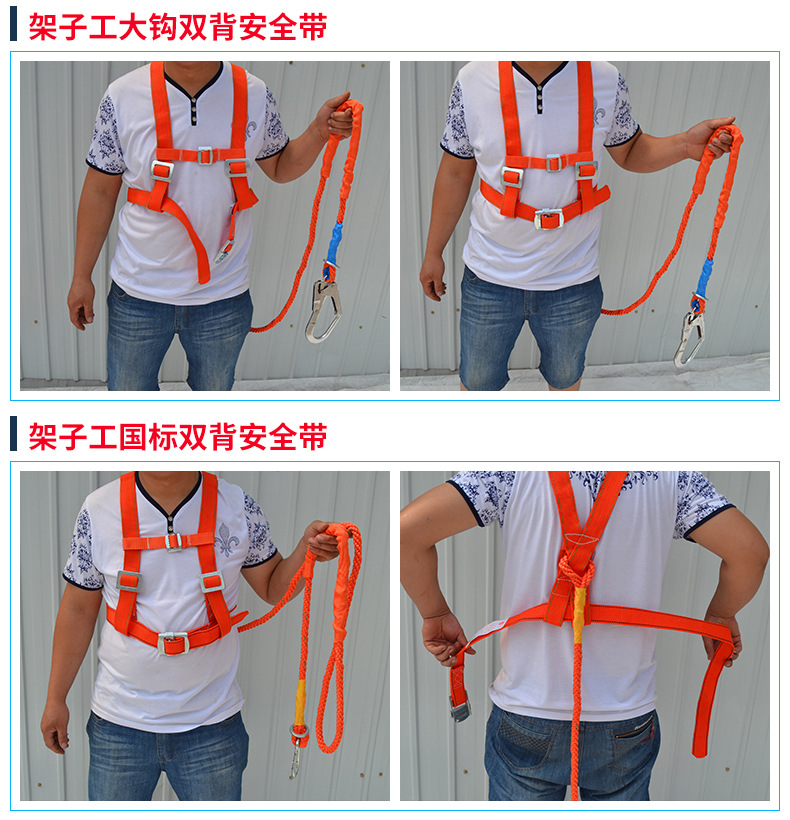 架子工大钩双背安全带

架子工国标双背安全带