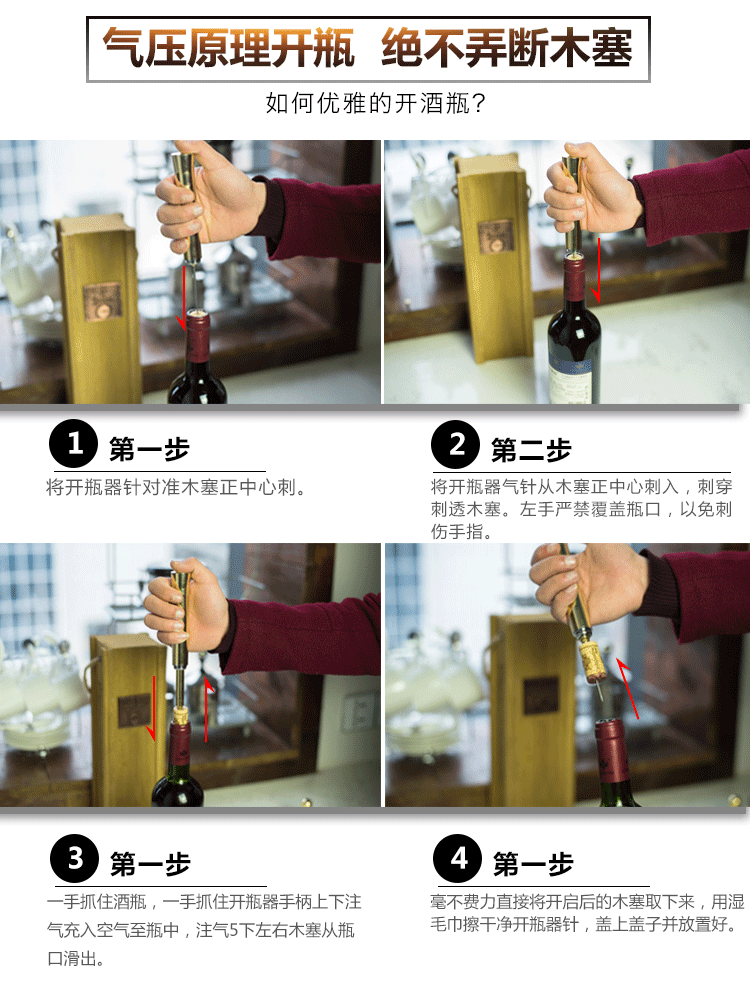 气压原理开瓶 绝不弄断木塞

如何优雅的开酒瓶？

1 第一步

将开瓶器针对准木塞正中心刺。

2 第二步

将开瓶器气针从木塞正中心刺入，刺穿刺透木塞。左手严禁覆盖瓶口，以免刺伤手指。

3 第一步

一手抓住酒瓶，一手抓住开瓶器手柄上下注气充入空气至瓶中，注气5下左右木塞从瓶口滑出。

4 第一步

毫不费力直接将开启后的木塞取下来，用湿毛巾擦干净开瓶器针，盖上盖子并放置好。