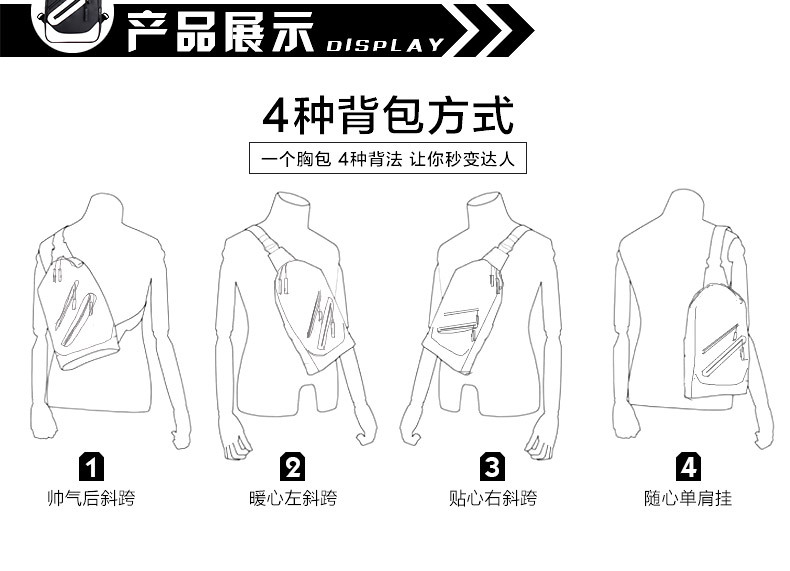 产品展示 DISPLAY

4种背包方式

一个胸包 4种背法 让你秒变达人

1
帅气后斜跨

2
暖心左斜跨

3
贴心右斜跨

4
随心单肩挂