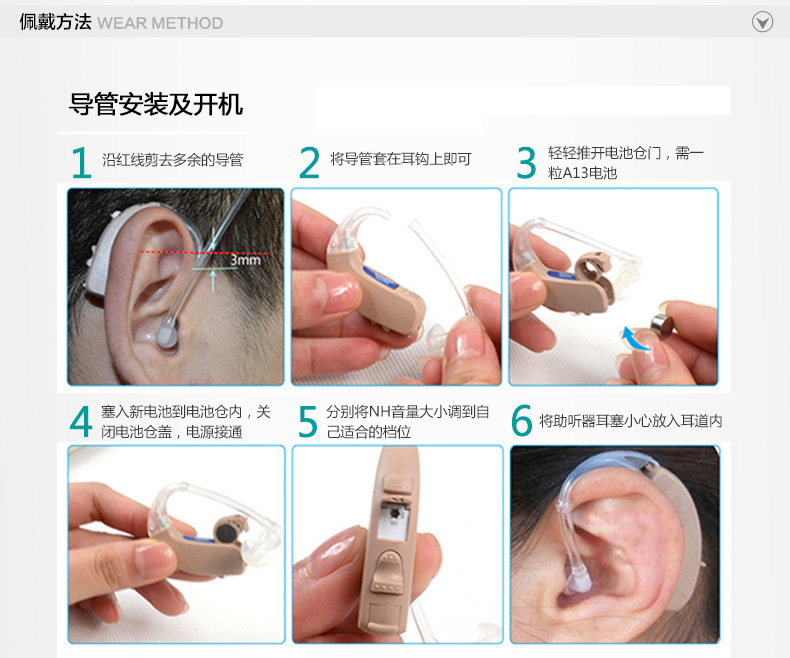 佩戴方法 WEAR METHOD

导管安装及开机

1 沿红线剪去多余的导管

3mm

2 将导管套在耳钩上即可

3 轻轻推开电池仓门，需一粒A13电池

4 塞入新电池到电池仓内，关闭电池仓盖，电源接通

5 分别将NH音量大小调到自己适合的档位

6 将助听器耳塞小心放入耳道内