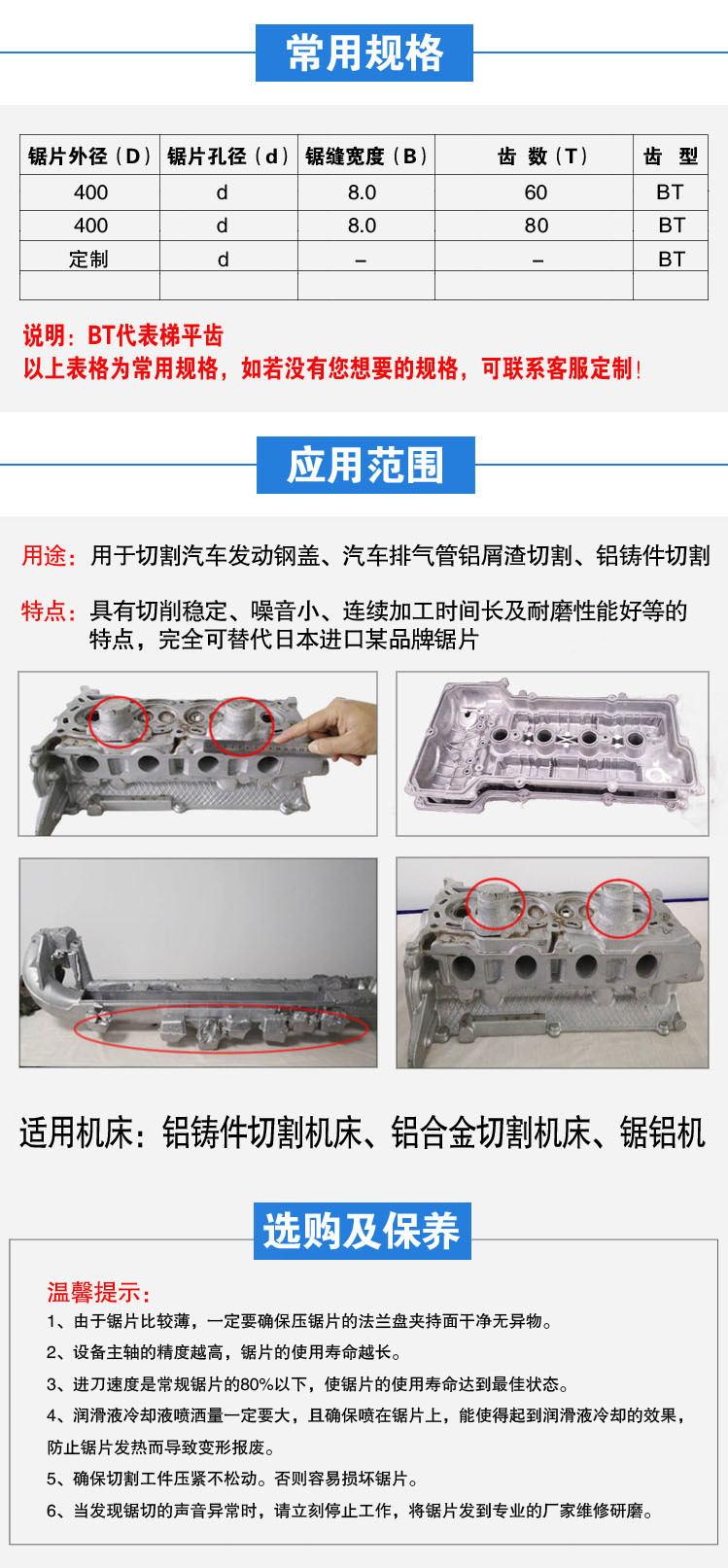 常用规格

| 锯片外径（D） | 锯片孔径（d） | 锯缝宽度（B） | 齿 数（T） | 齿 型 |
|---|---|---|---|---|
| 400 | d | 8.0 | 60 | BT |
| 400 | d | 8.0 | 80 | BT |
| 定制 | d | – | – | BT |
| | | | | |

说明：BT代表梯平齿
以上表格为常用规格，如若没有您想要的规格，可联系客服定制！

应用范围

用途：用于切割汽车发动钢盖、汽车排气管铝屑渣切割、铝铸件切割

特点：具有切削稳定、噪音小、连续加工时间长及耐磨性能好等的特点，完全可替代日本进口某品牌锯片

适用机床：铝铸件切割机床、铝合金切割机床、锯铝机

选购及保养

温馨提示：
1、由于锯片比较薄，一定要确保压锯片的法兰盘夹持面干净无异物。
2、设备主轴的精度越高，锯片的使用寿命越长。
3、进刀速度是常规锯片的80%以下，使锯片的使用寿命达到最佳状态。
4、润滑液冷却液喷洒量一定要大，且确保喷在锯片上，能使得起到润滑液冷却的效果，防止锯片发热而导致变形报废。
5、确保切割工件压紧不松动。否则容易损坏锯片。
6、当发现锯切的声音异常时，请立刻停止工作，将锯片发到专业的厂家维修研磨。