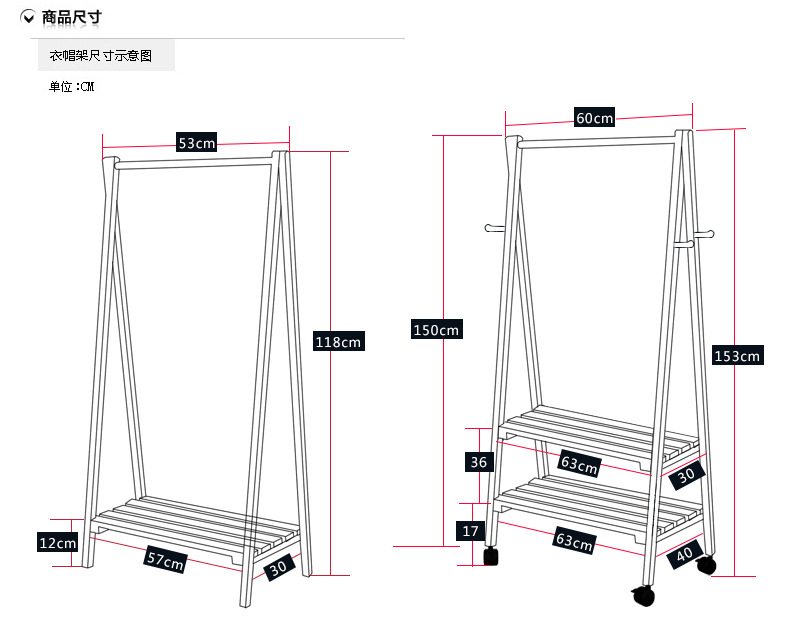 商品尺寸

衣帽架尺寸示意图

单位：CM

53cm
118cm
12cm
57cm
30

60cm
150cm
153cm
36
63cm
30
17
63cm
40