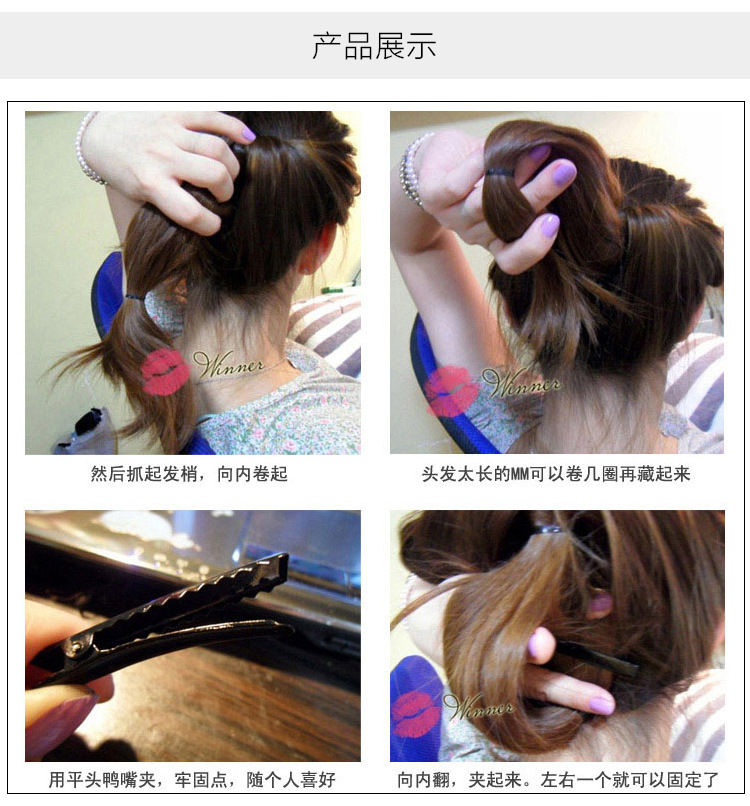 产品展示

Winner

然后抓起发梢，向内卷起

Winner

头发太长的MM可以卷几圈再藏起来

用平头鸭嘴夹，牢固点，随个人喜好

Winner

向内翻，夹起来。左右一个就可以固定了