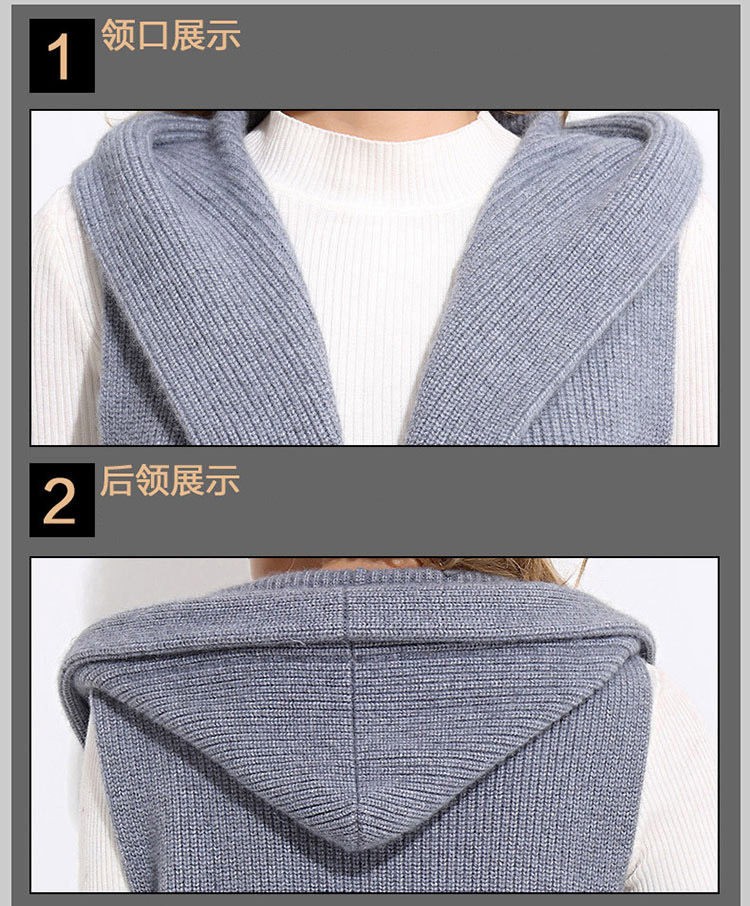 1 领口展示

2 后领展示