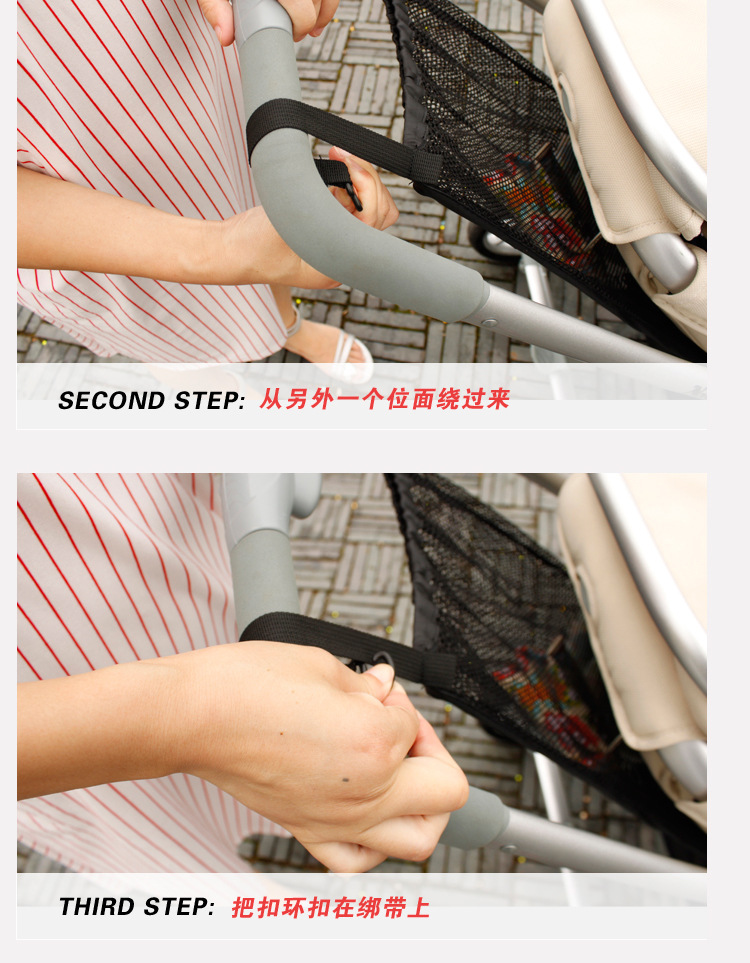 SECOND STEP: 从另外一个位面绕过来

THIRD STEP: 把扣环扣在绑带上