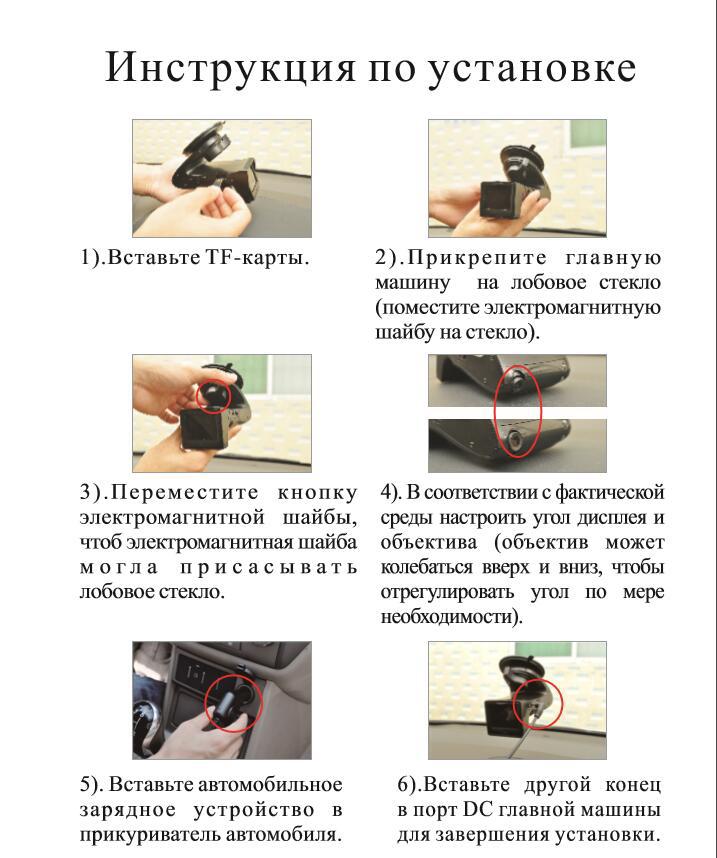 Инструкция по установке

1).Вставьте TF-карты.

2).Прикрепите главную машину на лобовое стекло (поместите электромагнитную шайбу на стекло).

3).Переместите кнопку электромагнитной шайбы, чтоб электромагнитная шайба могла присасывать лобовое стекло.

4). В соответствии с фактической среды настроить угол дисплея и объектива (объектив может колебаться вверх и вниз, чтобы отрегулировать угол по мере необходимости).

5). Вставьте автомобильное зарядное устройство в прикуриватель автомобиля.

6).Вставьте другой конец в порт DC главной машины для завершения установки.