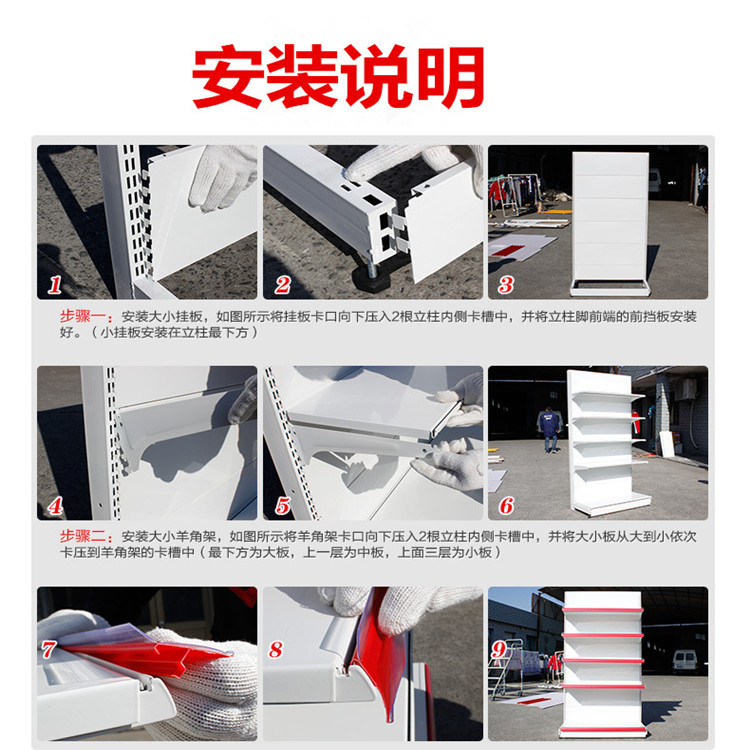 安装说明

1

2

3

步骤一：安装大小挂板，如图所示将挂板卡口向下压入2根立柱内侧卡槽中，并将立柱脚前端的前挡板安装好。（小挂板安装在立柱最下方）

4

5

6

步骤二：安装大小羊角架，如图所示将羊角架卡口向下压入2根立柱内侧卡槽中，并将大小板从大到小依次卡压到羊角架的卡槽中（最下方为大板，上一层为中板，上面三层为小板）

7

8

9