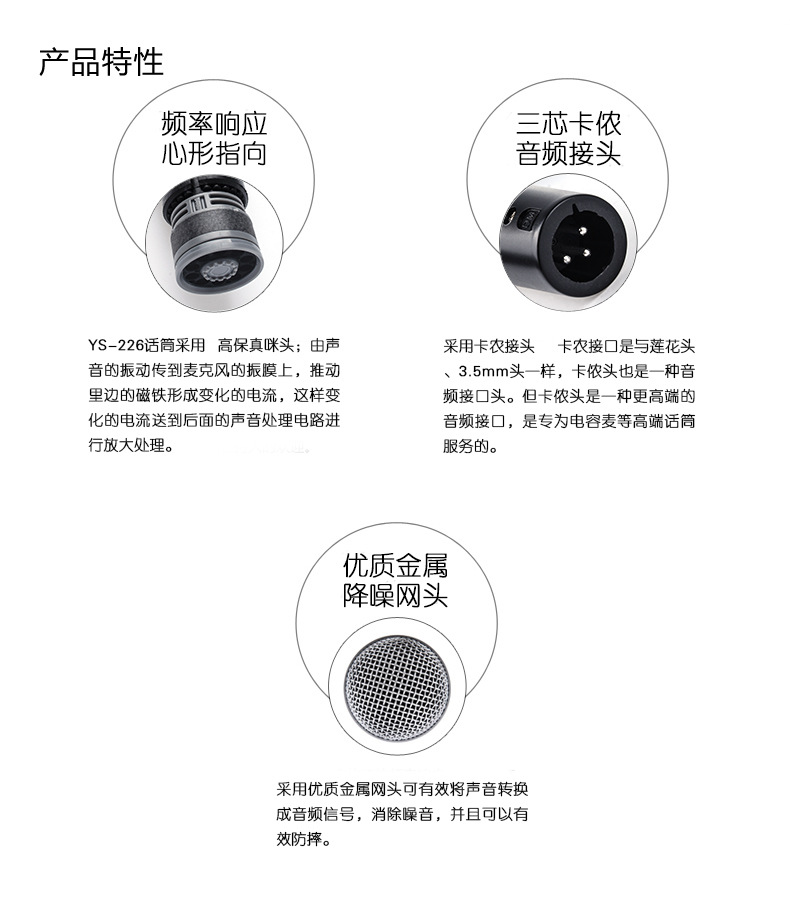 产品特性

频率响应
心形指向

YS-226话筒采用 高保真咪头；由声音的振动传到麦克风的振膜上，推动里边的磁铁形成变化的电流，这样变化的电流送到后面的声音处理电路进行放大处理。

三芯卡侬
音频接头

采用卡农接头 卡农接口是与莲花头、3.5mm头一样，卡侬头也是一种音频接口头。但卡侬头是一种更高端的音频接口，是专为电容麦等高端话筒服务的。

优质金属
降噪网头

采用优质金属网头可有效将声音转换成音频信号，消除噪音，并且可以有效防摔。