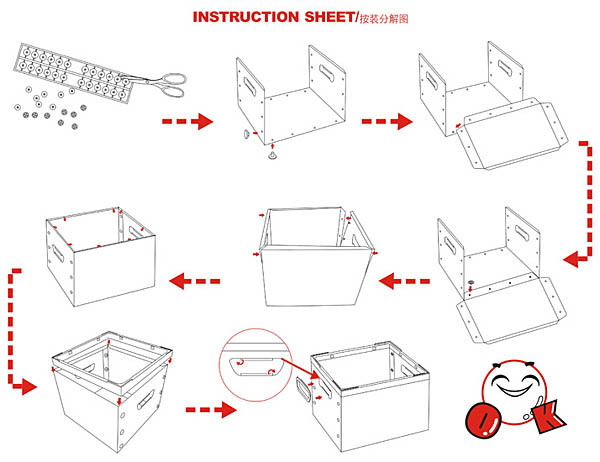 INSTRUCTION SHEET/按装分解图

OK