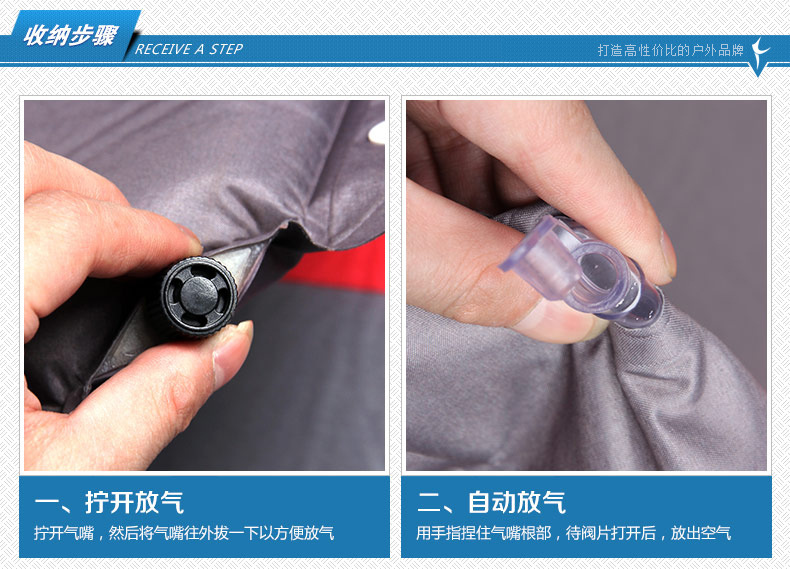 收纳步骤 RECEIVE A STEP

打造高性价比的户外品牌

一、拧开放气

拧开气嘴，然后将气嘴往外拔一下以方便放气

二、自动放气

用手指捏住气嘴根部，待阀片打开后，放出空气