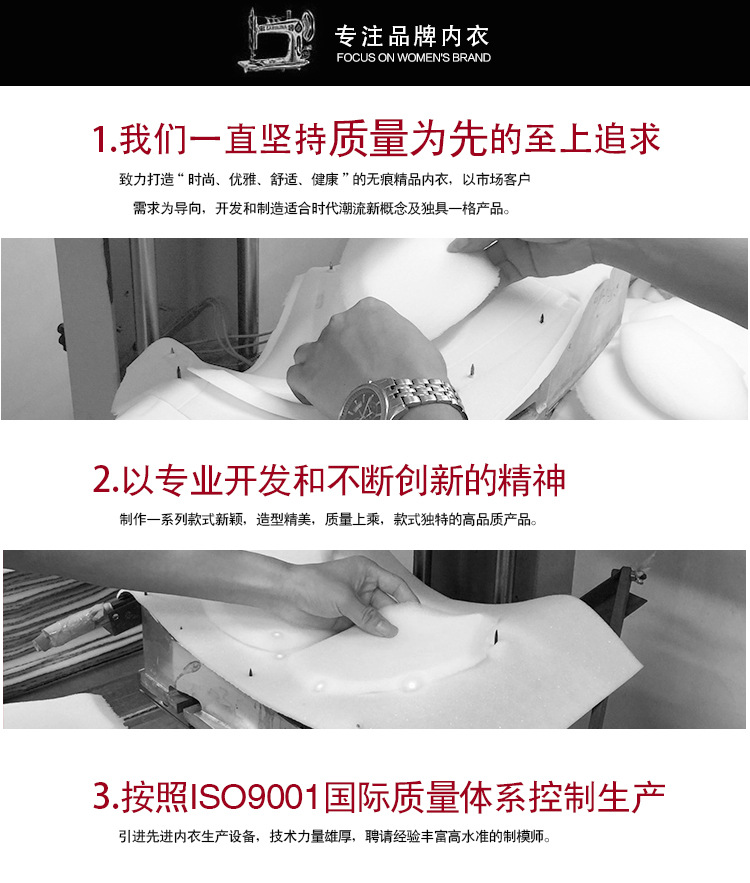 专注品牌内衣
FOCUS ON WOMEN'S BRAND

1.我们一直坚持质量为先的至上追求

致力打造“时尚、优雅、舒适、健康”的无痕精品内衣，以市场客户需求为导向，开发和制造适合时代潮流新概念及独具一格产品。

2.以专业开发和不断创新的精神

制作一系列款式新颖，造型精美，质量上乘，款式独特的高品质产品。

3.按照ISO9001国际质量体系控制生产

引进先进内衣生产设备，技术力量雄厚，聘请经验丰富高水准的制模师。