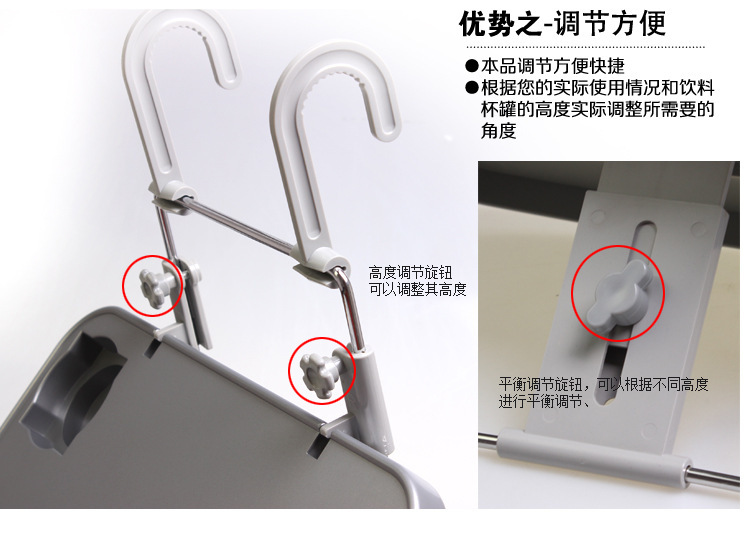 优势之-调节方便

●本品调节方便快捷
●根据您的实际使用情况和饮料杯罐的高度实际调整所需要的角度

高度调节旋钮
可以调整其高度

平衡调节旋钮，可以根据不同高度进行平衡调节、