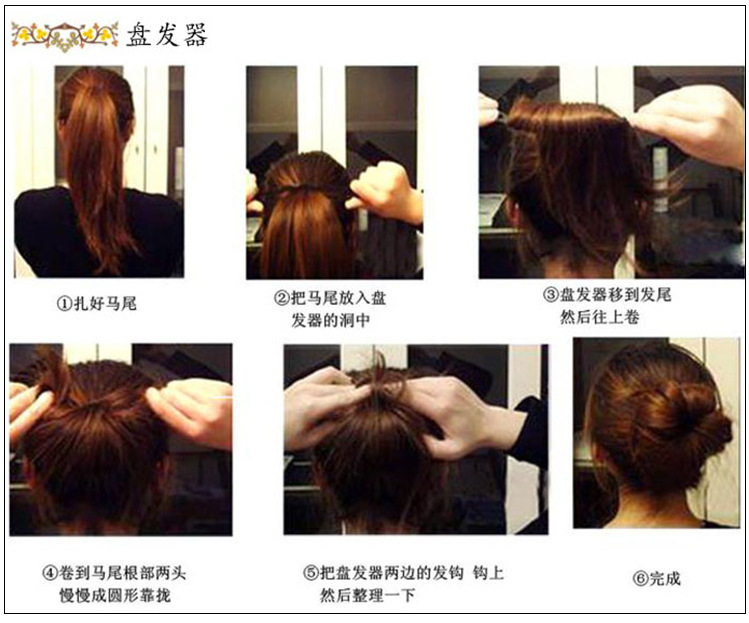 盘发器

①扎好马尾

②把马尾放入盘发器的洞中

③盘发器移到发尾然后往上卷

④卷到马尾根部两头慢慢成圆形靠拢

⑤把盘发器两边的发钩 钩上然后整理一下

⑥完成