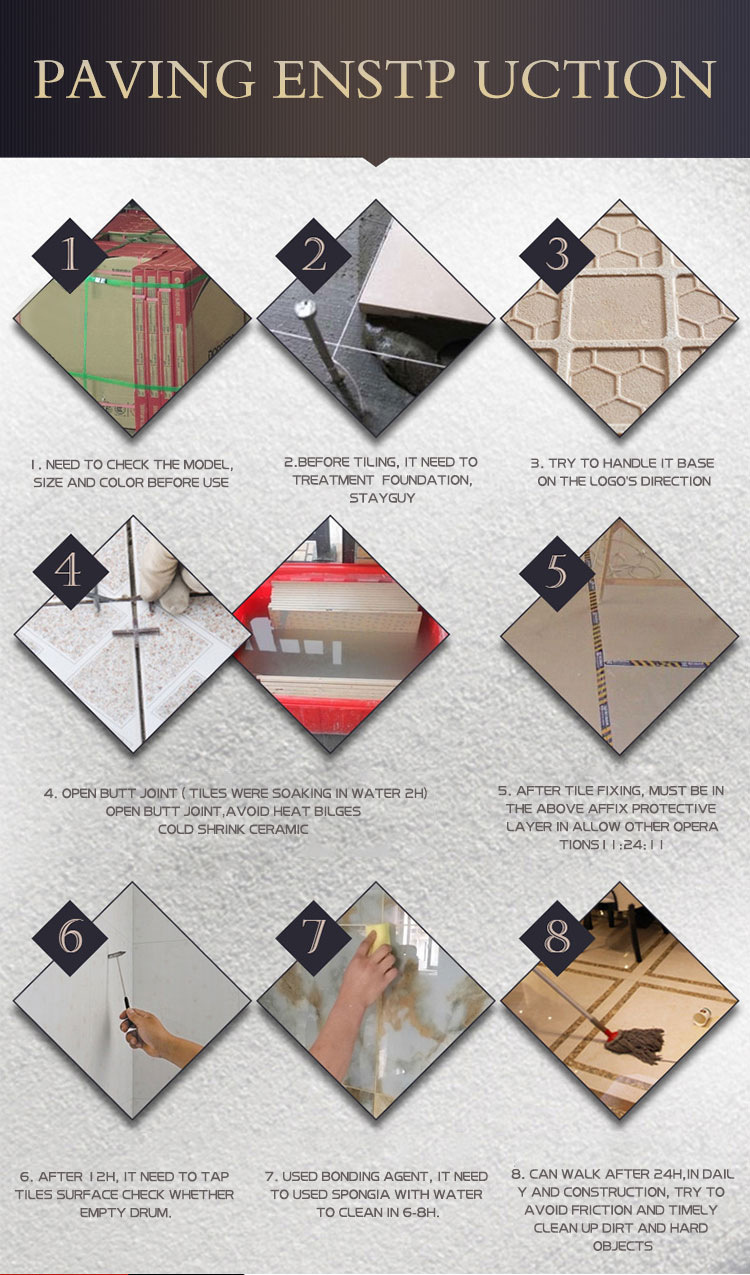 PAVING ENSTP UCTION

1

2

3

1. NEED TO CHECK THE MODEL, SIZE AND COLOR BEFORE USE

2.BEFORE TILING, IT NEED TO TREATMENT FOUNDATION, STAYGUY

3. TRY TO HANDLE IT BASE ON THE LOGO'S DIRECTION

4

5

4. OPEN BUTT JOINT ( TILES WERE SOAKING IN WATER 2H) OPEN BUTT JOINT,AVOID HEAT BILGES COLD SHRINK CERAMIC

5. AFTER TILE FIXING, MUST BE IN THE ABOVE AFFIX PROTECTIVE LAYER IN ALLOW OTHER OPERA TIONS11:24:11

6

7

8

6. AFTER 12H, IT NEED TO TAP TILES SURFACE CHECK WHETHER EMPTY DRUM.

7. USED BONDING AGENT, IT NEED TO USED SPONGIA WITH WATER TO CLEAN IN 6-8H.

8. CAN WALK AFTER 24H,IN DAIL Y AND CONSTRUCTION, TRY TO AVOID FRICTION AND TIMELY CLEAN UP DIRT AND HARD OBJECTS