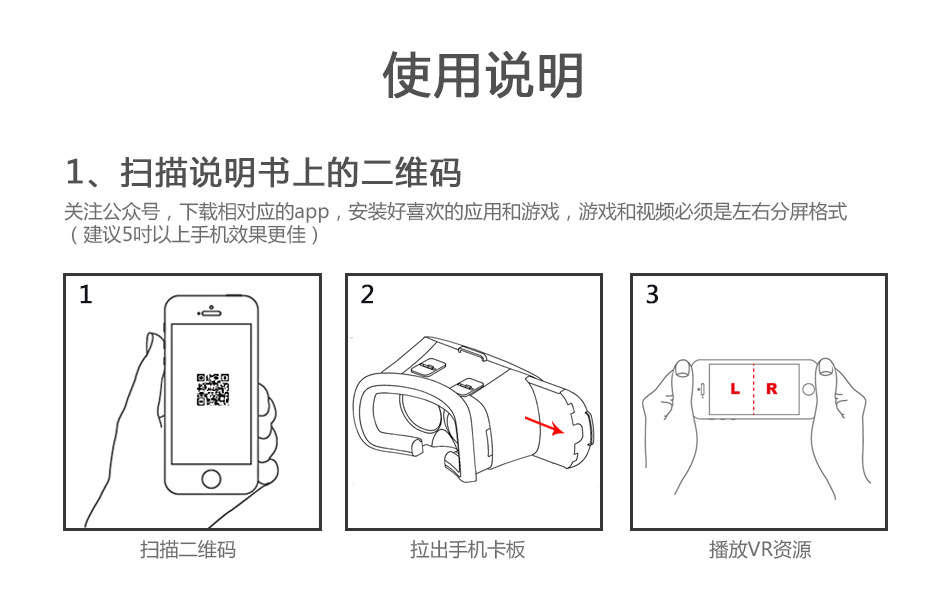 使用说明

1、扫描说明书上的二维码

关注公众号，下载相对应的app，安装好喜欢的应用和游戏，游戏和视频必须是左右分屏格式（建议5吋以上手机效果更佳）

1

扫描二维码

2

拉出手机卡板

3

L R

播放VR资源