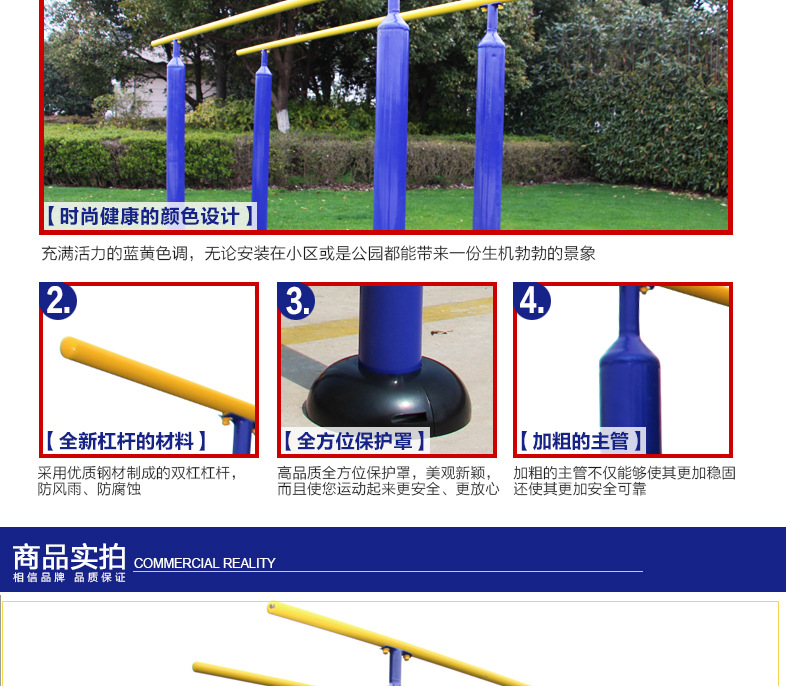 【时尚健康的颜色设计】

充满活力的蓝黄色调，无论安装在小区或是公园都能带来一份生机勃勃的景象

2.

【全新杠杆的材料】

采用优质钢材制成的双杠杠杆，防风雨、防腐蚀

3.

【全方位保护罩】

高品质全方位保护罩，美观新颖，而且使您运动起来更安全、更放心

4.

【加粗的主管】

加粗的主管不仅能够使其更加稳固还使其更加安全可靠

商品实拍 COMMERCIAL REALITY
相信品牌 品质保证