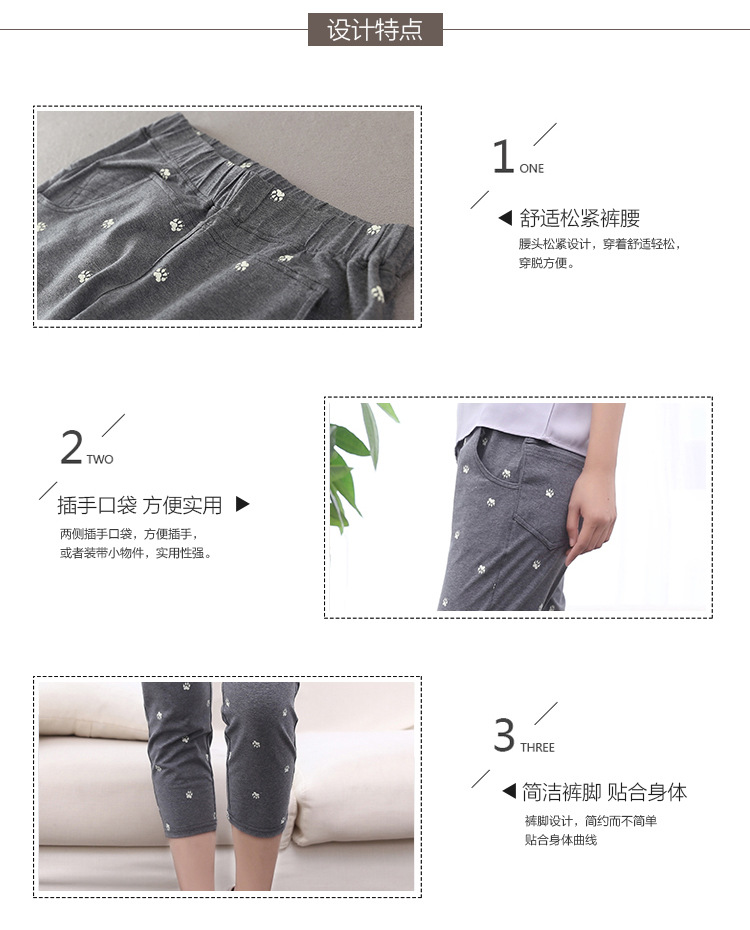 设计特点

1 ONE

◀ 舒适松紧裤腰
腰头松紧设计，穿着舒适轻松，穿脱方便。

2 TWO

插手口袋 方便实用 ▶
两侧插手口袋，方便插手，或者装带小物件，实用性强。

3 THREE

◀ 简洁裤脚 贴合身体
裤脚设计，简约而不简单
贴合身体曲线