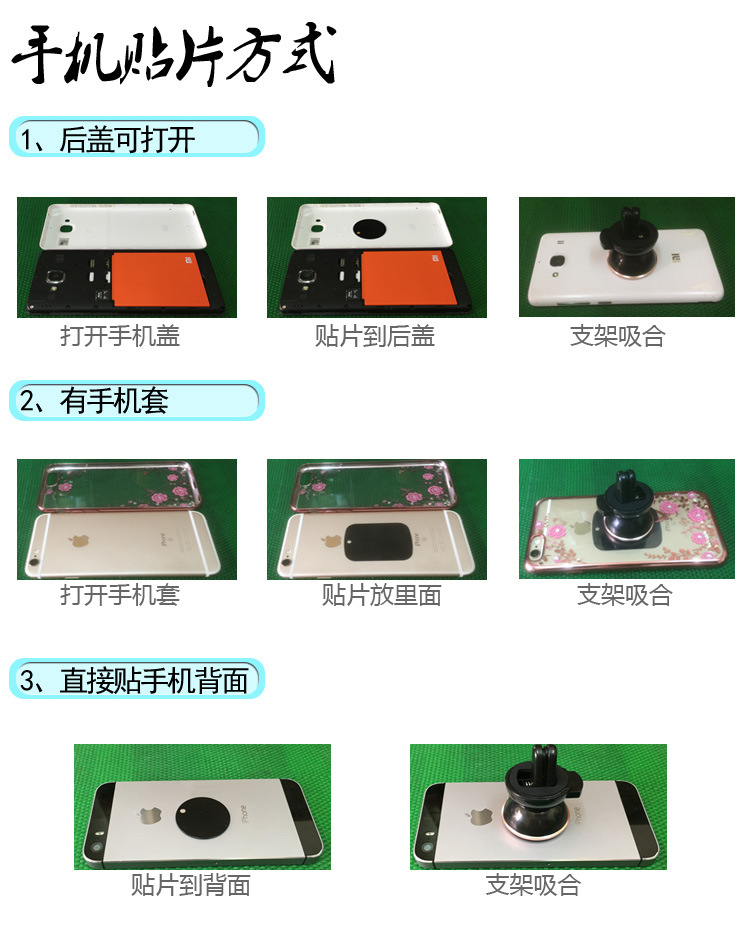 手机贴片方式

1、后盖可打开

打开手机盖

贴片到后盖

支架吸合

2、有手机套

打开手机套

贴片放里面

支架吸合

3、直接贴手机背面

贴片到背面

支架吸合