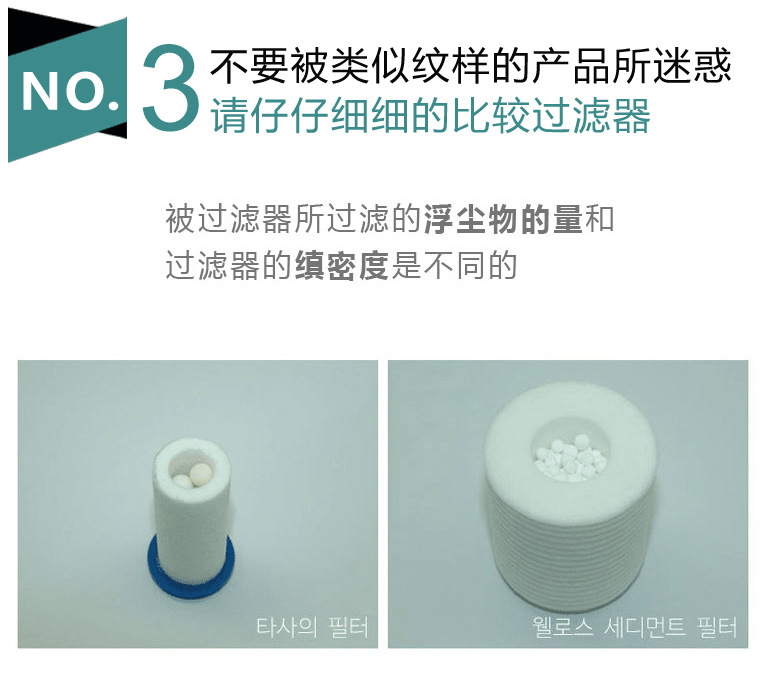 NO. 3 不要被类似纹样的产品所迷惑
请仔仔细细的比较过滤器

被过滤器所过滤的浮尘物的量和
过滤器的缜密度是不同的

타사의 필터

웰로스 세디먼트 필터