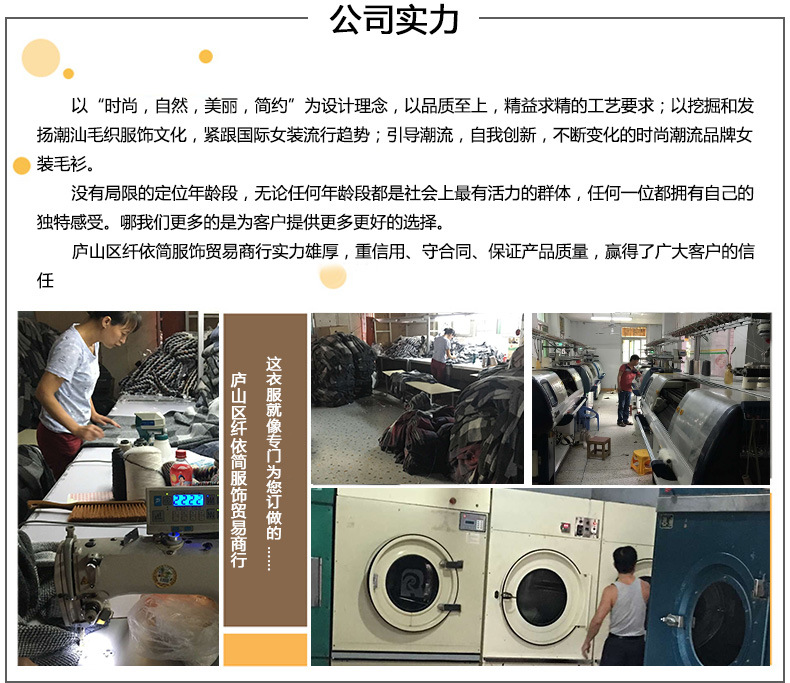 公司实力

以“时尚，自然，美丽，简约”为设计理念，以品质至上，精益求精的工艺要求；以挖掘和发扬潮汕毛织服饰文化，紧跟国际女装流行趋势；引导潮流，自我创新，不断变化的时尚潮流品牌女装毛衫。

没有局限的定位年龄段，无论任何年龄段都是社会上最有活力的群体，任何一位都拥有自己的独特感受。哪我们更多的是为客户提供更多更好的选择。

庐山区纤依简服饰贸易商行实力雄厚，重信用、守合同、保证产品质量，赢得了广大客户的信任

这衣服就像专门为您订做的……

庐山区纤依简服饰贸易商行

2222