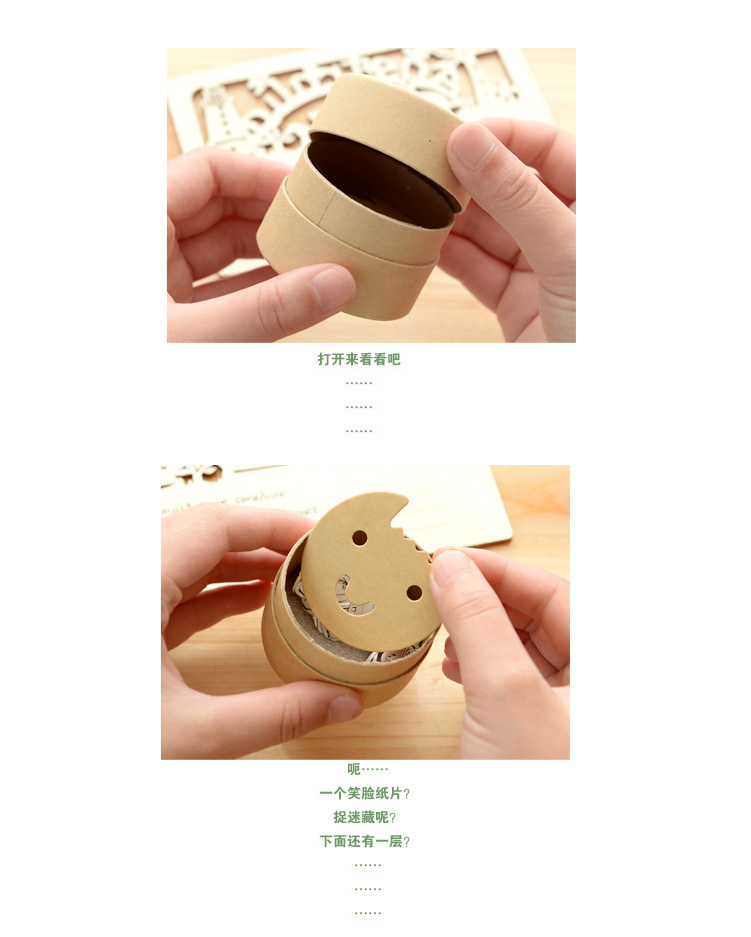 打开来看看吧
……
……
……

呃……
一个笑脸纸片？
捉迷藏呢？
下面还有一层？
……
……
……