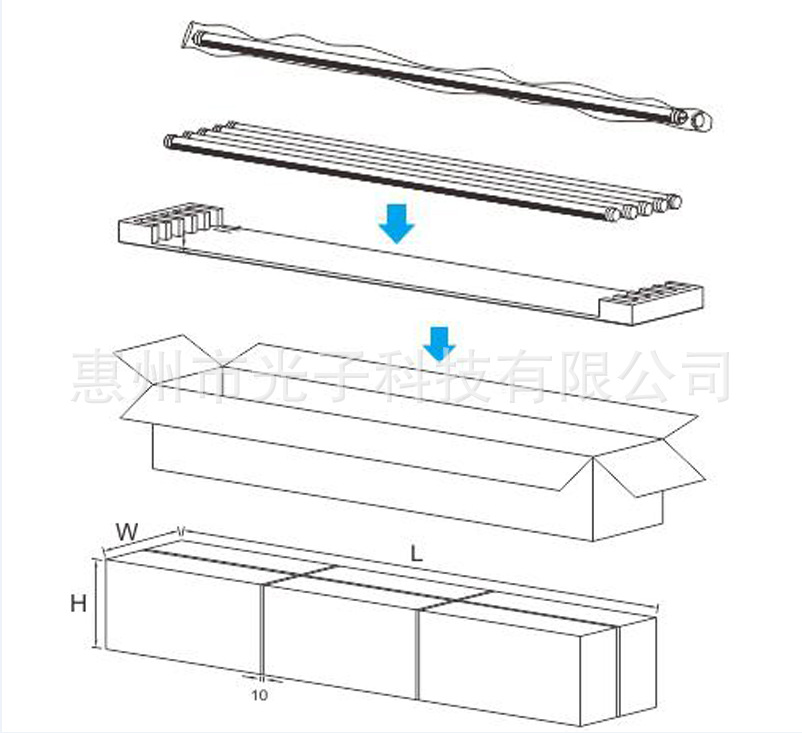 惠州市光子科技有限公司

W

L

H

10