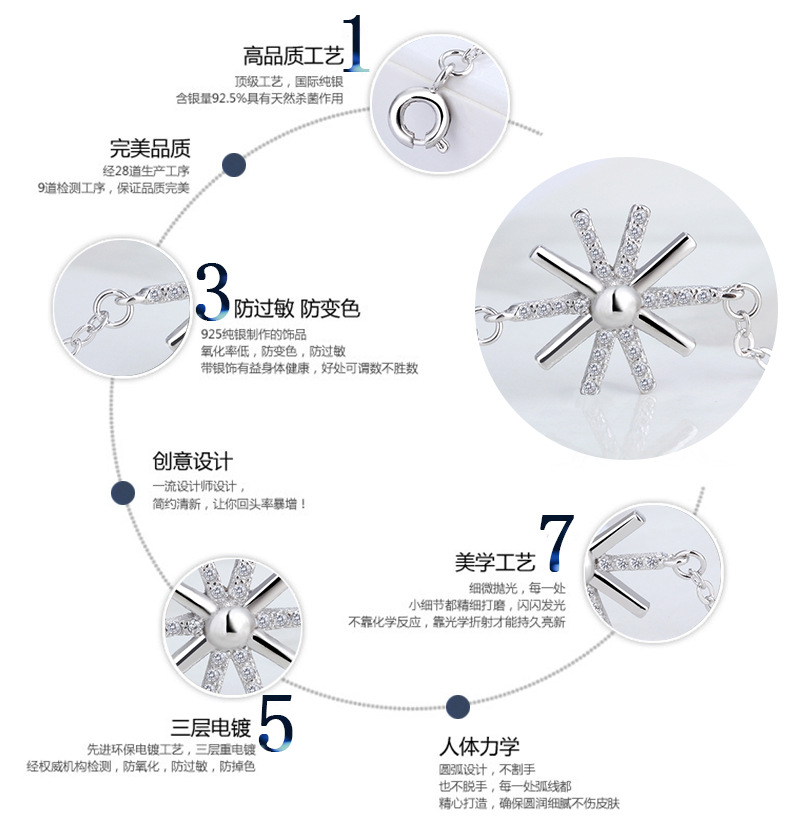 高品质工艺 1
顶级工艺，国际纯银
含银量92.5%具有天然杀菌作用

完美品质
经28道生产工序
9道检测工序，保证品质完美

3 防过敏 防变色
925纯银制作的饰品
氧化率低，防变色，防过敏
带银饰有益身体健康，好处可谓数不胜数

创意设计
一流设计师设计，
简约清新，让你回头率暴增！

美学工艺 7
细微抛光，每一处
小细节都精细打磨，闪闪发光
不靠化学反应，靠光学折射才能持久亮新

三层电镀 5
先进环保电镀工艺，三层重电镀
经权威机构检测，防氧化，防过敏，防掉色

人体力学
圆弧设计，不割手
也不脱手，每一处弧线都
精心打造，确保圆润细腻不伤皮肤