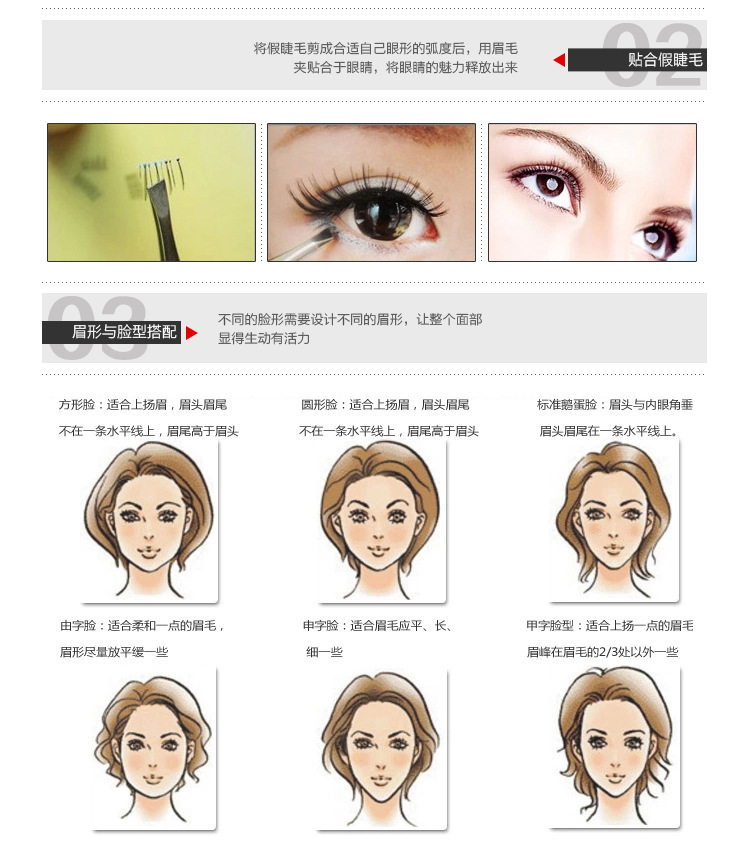 将假睫毛剪成合适自己眼形的弧度后，用眉毛夹贴合于眼睛，将眼睛的魅力释放出来

02

贴合假睫毛

03

眉形与脸型搭配

不同的脸形需要设计不同的眉形，让整个面部显得生动有活力

方形脸：适合上扬眉，眉头眉尾不在一条水平线上，眉尾高于眉头

圆形脸：适合上扬眉，眉头眉尾不在一条水平线上，眉尾高于眉头

标准鹅蛋脸：眉头与内眼角垂眉头眉尾在一条水平线上。

由字脸：适合柔和一点的眉毛，眉形尽量放平缓一些

申字脸：适合眉毛应平、长、细一些

甲字脸型：适合上扬一点的眉毛眉峰在眉毛的2/3处以外一些