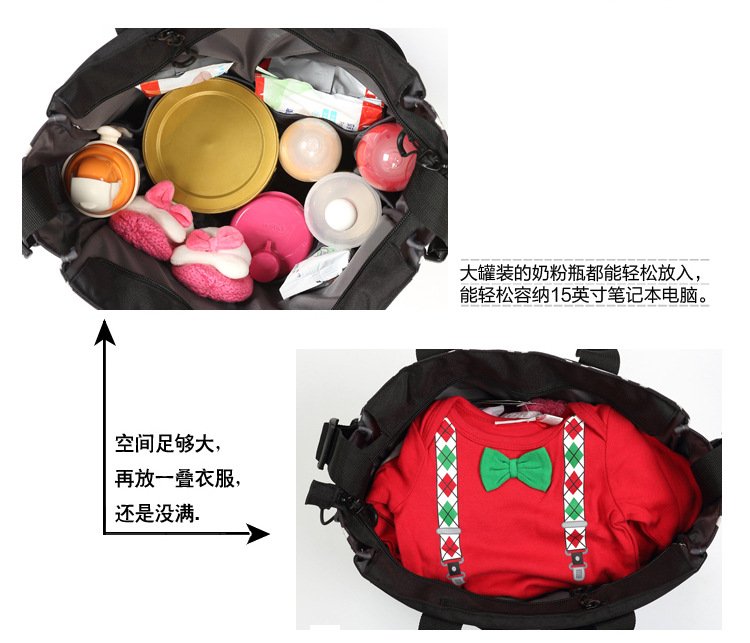 大罐装的奶粉瓶都能轻松放入，
能轻松容纳15英寸笔记本电脑。

空间足够大，
再放一叠衣服，
还是没满.