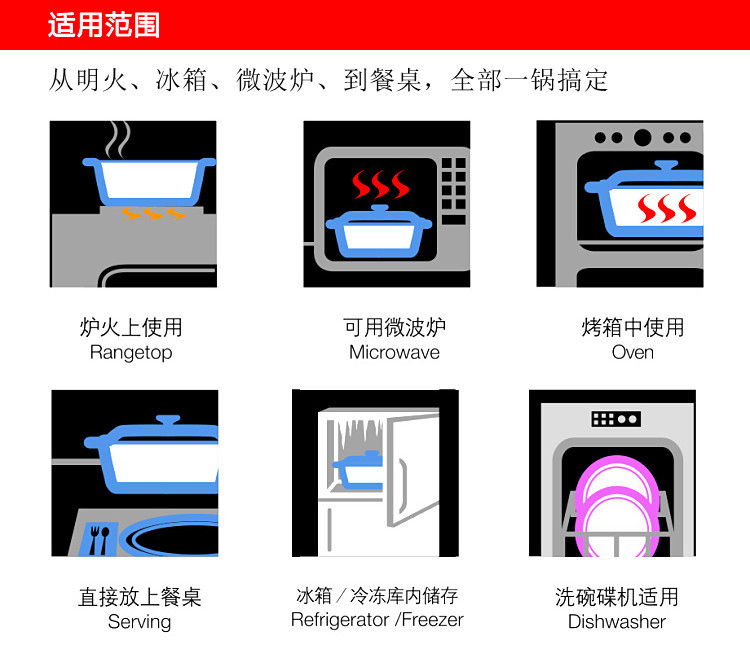 适用范围

从明火、冰箱、微波炉、到餐桌，全部一锅搞定

炉火上使用
Rangetop

可用微波炉
Microwave

烤箱中使用
Oven

直接放上餐桌
Serving

冰箱 / 冷冻库内储存
Refrigerator /Freezer

洗碗碟机适用
Dishwasher