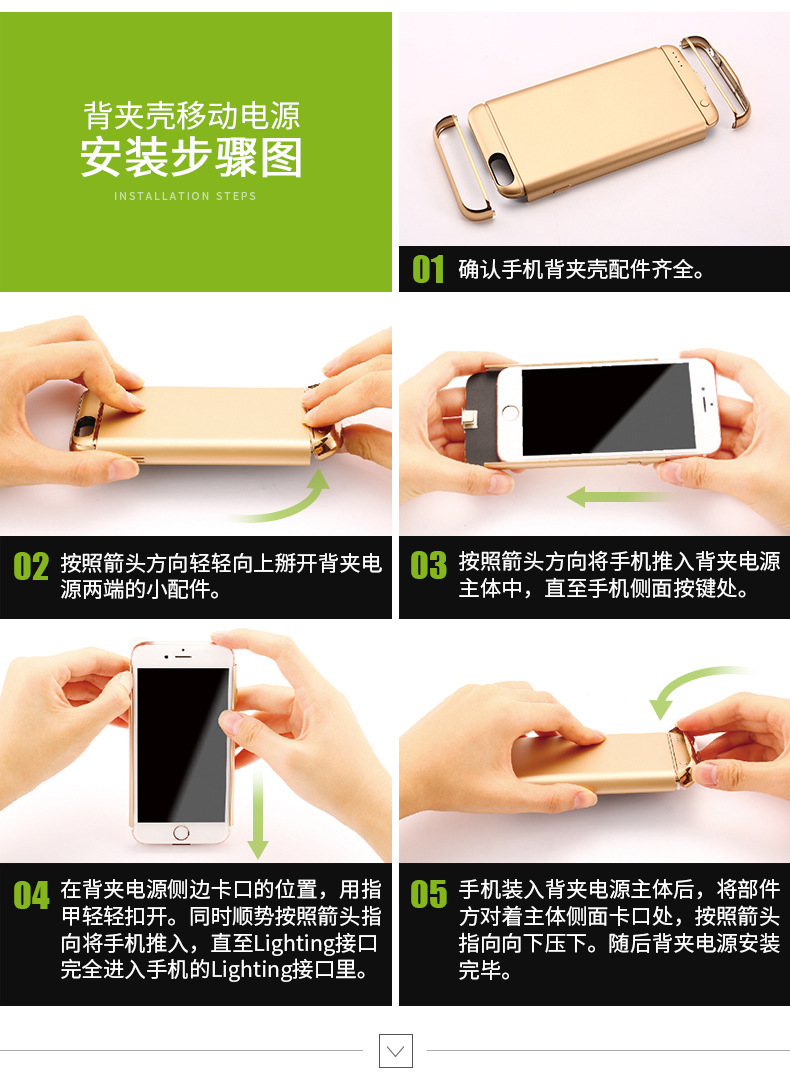 背夹壳移动电源
安装步骤图
INSTALLATION STEPS

01 确认手机背夹壳配件齐全。

02 按照箭头方向轻轻向上掰开背夹电源两端的小配件。

03 按照箭头方向将手机推入背夹电源主体中，直至手机侧面按键处。

04 在背夹电源侧边卡口的位置，用指甲轻轻扣开。同时顺势按照箭头指向将手机推入，直至Lighting接口完全进入手机的Lighting接口里。

05 手机装入背夹电源主体后，将部件方对着主体侧面卡口处，按照箭头指向向下压下。随后背夹电源安装完毕。