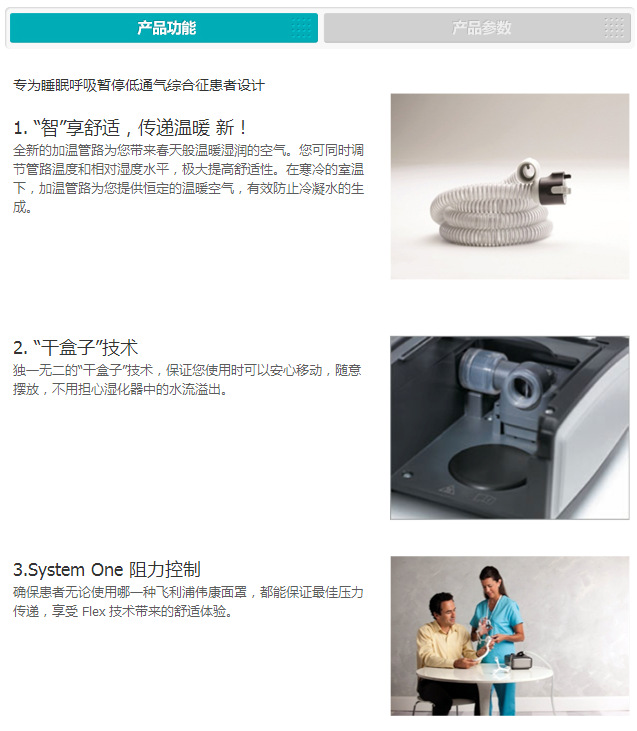 产品功能

产品参数

专为睡眠呼吸暂停低通气综合征患者设计

1. “智”享舒适，传递温暖 新！

全新的加温管路为您带来春天般温暖湿润的空气。您可同时调节管路温度和相对湿度水平，极大提高舒适性。在寒冷的室温下，加温管路为您提供恒定的温暖空气，有效防止冷凝水的生成。

2. “干盒子”技术

独一无二的“干盒子”技术，保证您使用时可以安心移动，随意摆放，不用担心湿化器中的水流溢出。

3.System One 阻力控制

确保患者无论使用哪一种飞利浦伟康面罩，都能保证最佳压力传递，享受 Flex 技术带来的舒适体验。