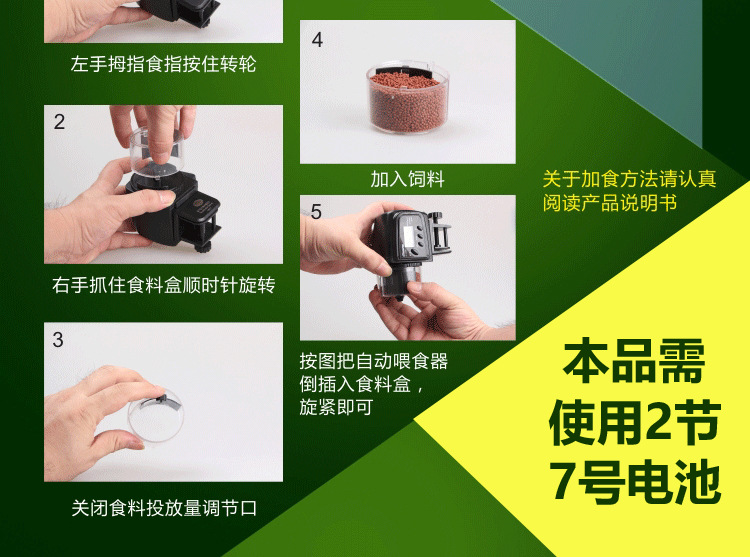 左手拇指食指按住转轮

2

右手抓住食料盒顺时针旋转

3

关闭食料投放量调节口

4

加入饲料

5

按图把自动喂食器倒插入食料盒，旋紧即可

关于加食方法请认真阅读产品说明书

本品需使用2节7号电池