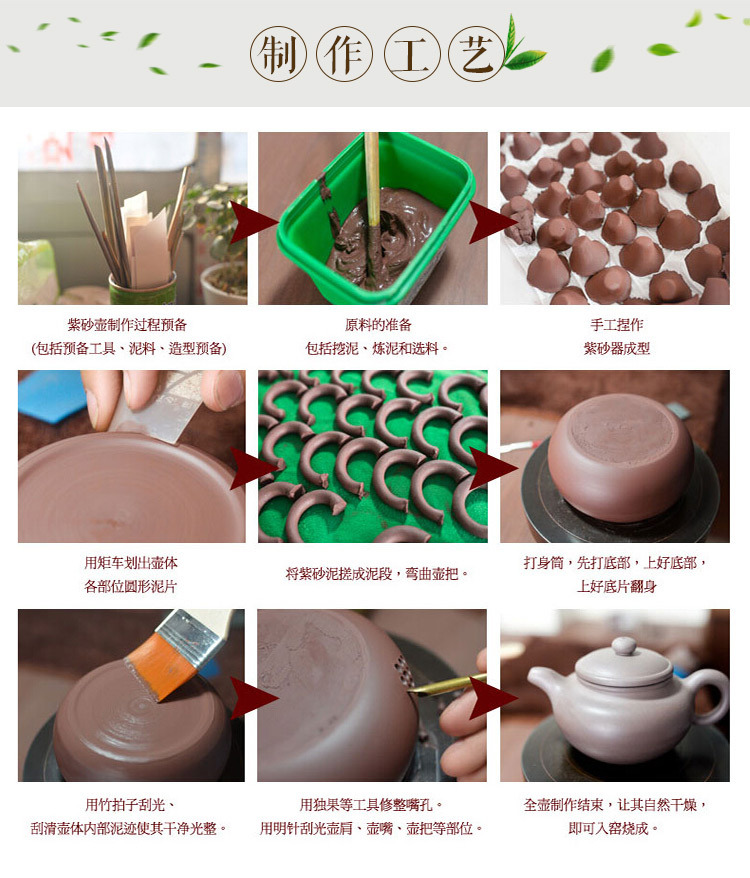 制作工艺

紫砂壶制作过程预备
(包括预备工具、泥料、造型预备)

原料的准备
包括挖泥、炼泥和选料。

手工捏作
紫砂器成型

用矩车划出壶体
各部位圆形泥片

将紫砂泥搓成泥段，弯曲壶把。

打身筒，先打底部，上好底部，
上好底片翻身

用竹拍子刮光、
刮清壶体内部泥迹使其干净光整。

用独果等工具修整嘴孔。
用明针刮光壶肩、壶嘴、壶把等部位。

全壶制作结束，让其自然干燥，
即可入窑烧成。