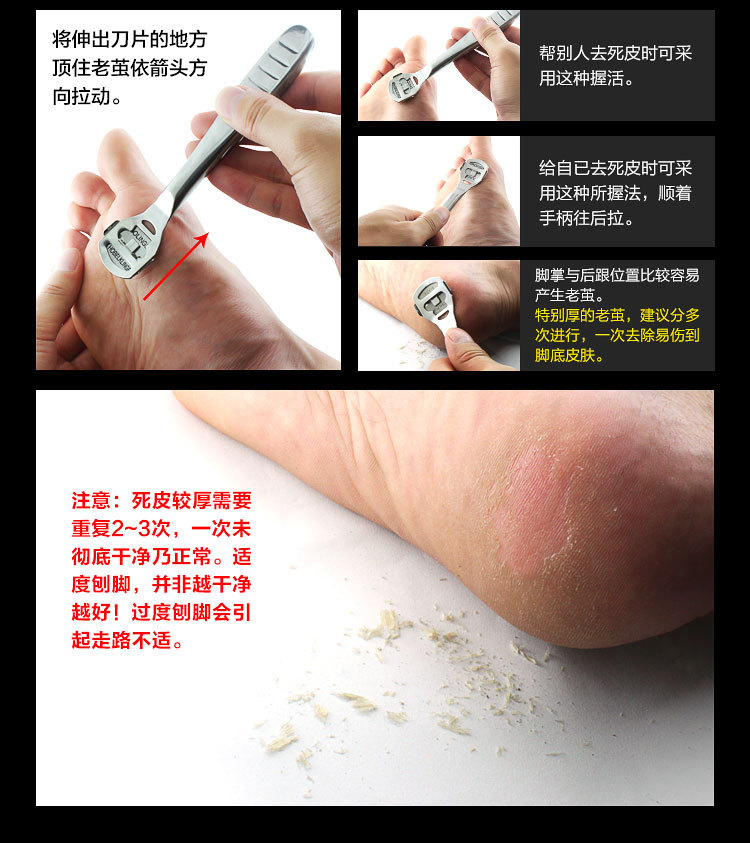 将伸出刀片的地方顶住老茧依箭头方向拉动。

帮别人去死皮时可采用这种握活。

给自已去死皮时可采用这种所握法，顺着手柄往后拉。

脚掌与后跟位置比较容易产生老茧。
特别厚的老茧，建议分多次进行，一次去除易伤到脚底皮肤。

注意：死皮较厚需要重复2~3次，一次未彻底干净乃正常。适度刨脚，并非越干净越好！过度刨脚会引起走路不适。