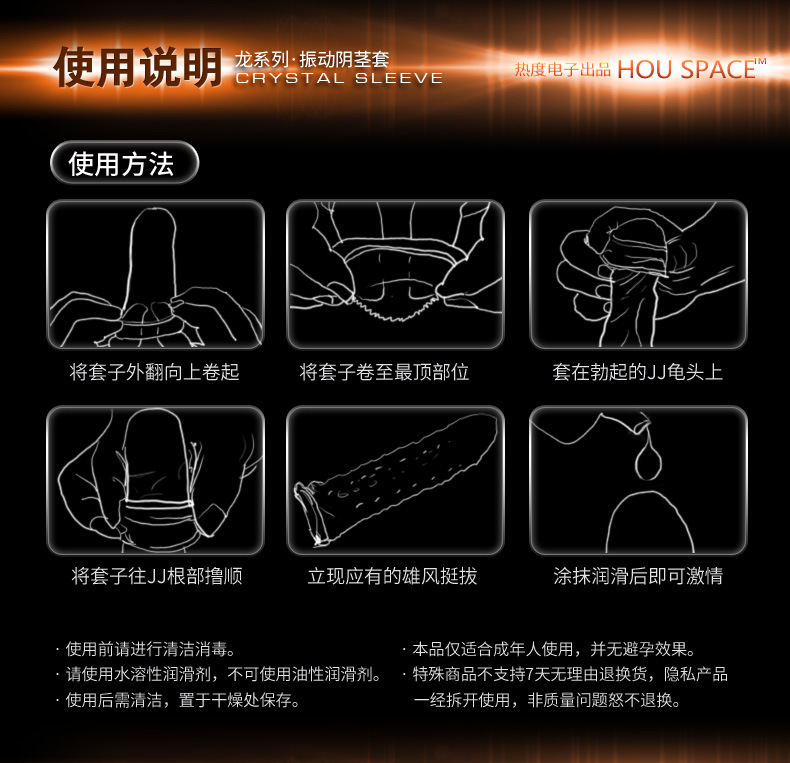 使用说明 龙系列·振动阴茎套
CRYSTAL SLEEVE

热度电子出品 HOU SPACE™

使用方法

将套子外翻向上卷起

将套子卷至最顶部位

套在勃起的JJ龟头上

将套子往JJ根部撸顺

立现应有的雄风挺拔

涂抹润滑后即可激情

· 使用前请进行清洁消毒。
· 请使用水溶性润滑剂，不可使用油性润滑剂。
· 使用后需清洁，置于干燥处保存。

· 本品仅适合成年人使用，并无避孕效果。
· 特殊商品不支持7天无理由退换货，隐私产品一经拆开使用，非质量问题恕不退换。