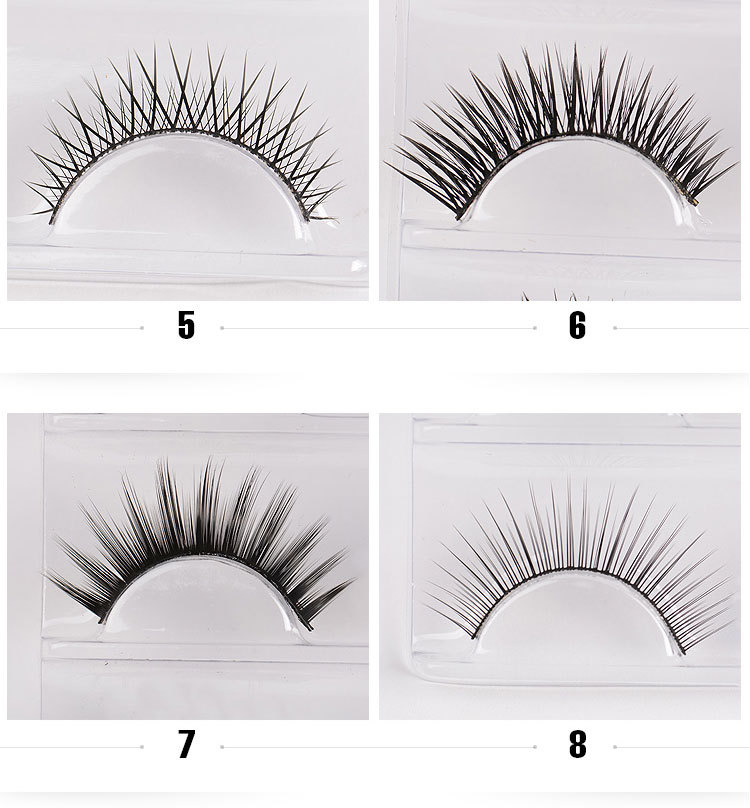 5

6

7

8